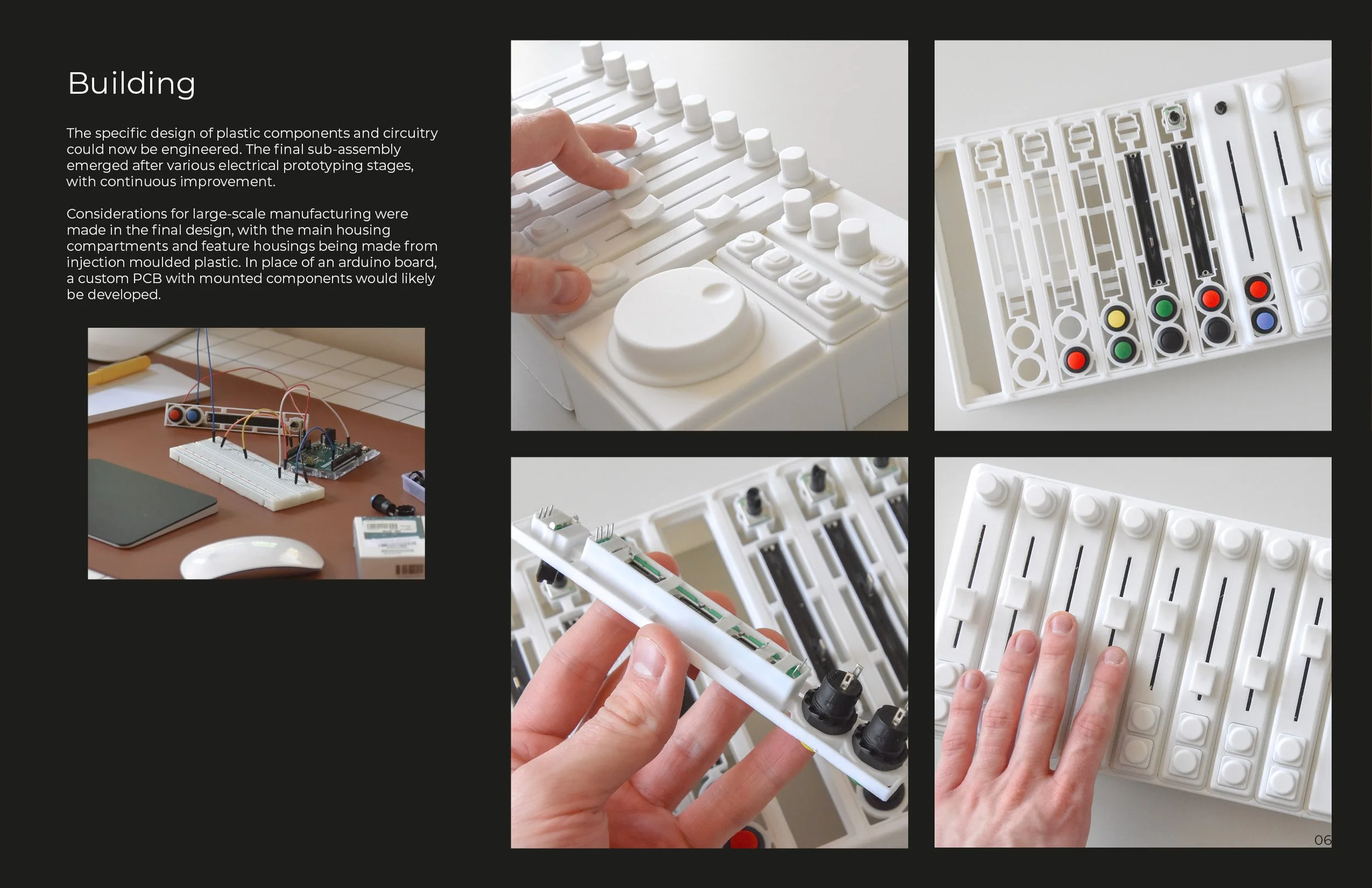 Building

The specific design of plastic components and circuitry could now be engineered. The final sub-assembly emerged after various electrical prototyping stages, with continuous improvement.

Considerations for large-scale manufacturing were made in the final design, with the main housing compartments and feature housings being made from injection moulded plastic. In place of an arduino board, a custom PCB with mounted components would likely be developed.

06