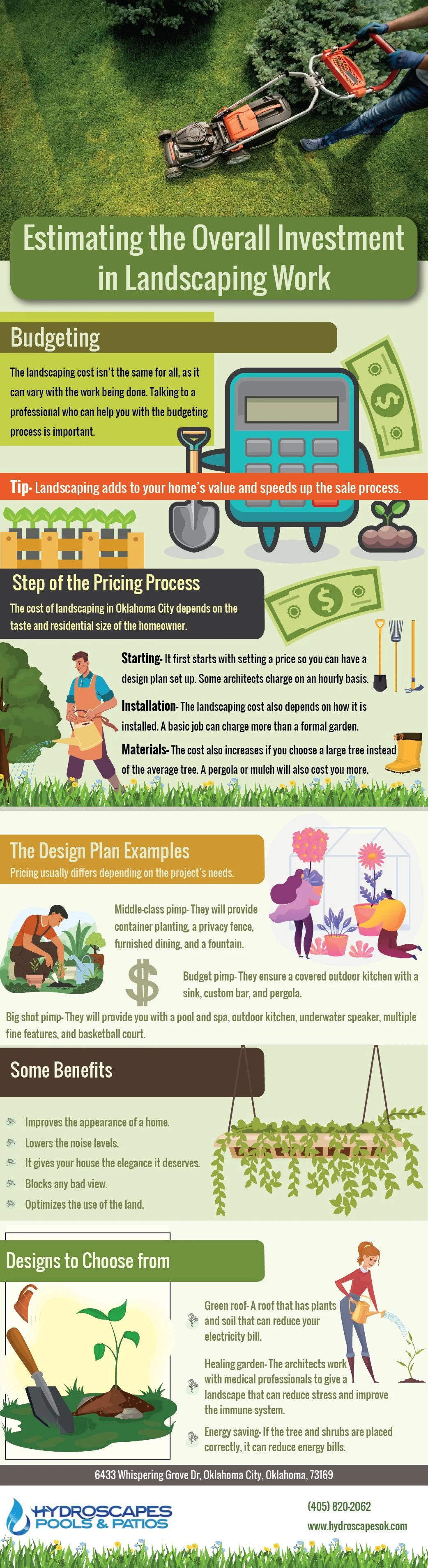 Estimating the Overall Investment in Landscaping Work

Budgeting

The landscaping cost isn't the same for all, as it can vary with the work being done. Talking to a professional who can help you with the budgeting process is important.

Tip- Landscaping adds to your home's value and speeds up the sale process.

Step of the Pricing Process

The cost of landscaping in Oklahoma City depends on the taste and residential size of the homeowner.

Starting- It first starts with setting a price so you can have a design plan set up. Some architects charge on an hourly basis.

Installation- The landscaping cost also depends on how it is installed. A basic job can charge more than a formal garden.

Materials- The cost also increases if you choose a large tree instead of the average tree. A pergola or mulch will also cost you more.

The Design Plan Examples

Pricing usually differs depending on the project's needs.

Middle-class pimp- They will provide container planting, a privacy fence, furnished dining, and a fountain.

Budget pimp- They ensure a covered outdoor kitchen with a sink, custom bar, and pergola.

Big shot pimp- They will provide you with a pool and spa, outdoor kitchen, underwater speaker, multiple fine features, and basketball court.

Some Benefits

Improves the appearance of a home.
Lowers the noise levels.
It gives your house the elegance it deserves.
Blocks any bad view.
Optimizes the use of the land.

Designs to Choose from

Green roof- A roof that has plants and soil that can reduce your electricity bill.

Healing garden- The architects work with medical professionals to give a landscape that can reduce stress and improve the immune system.

Energy saving- If the tree and shrubs are placed correctly, it can reduce energy bills.

6433 Whispering Grove Dr, Oklahoma City, Oklahoma, 73169

HYDROSCAPES POOLS & PATIOS

(405) 820-2062
www.hydroscapesok.com