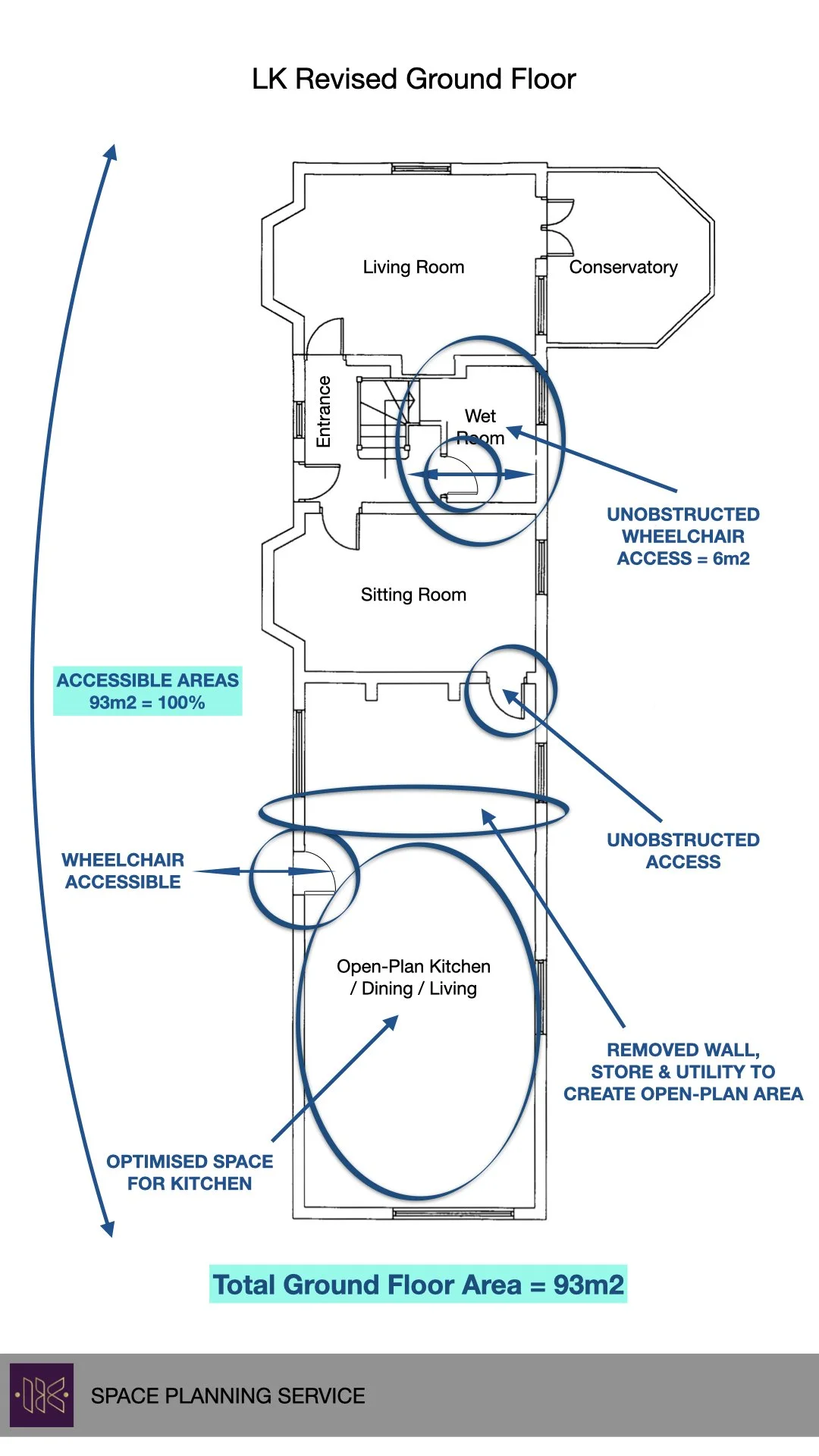 LK Revised Ground Floor

Living Room

Conservatory

Entrance

Wet Room

UNOBSTRUCTED WHEELCHAIR ACCESS = 6m2

Sitting Room

ACCESSIBLE AREAS 93m2 = 100%

UNOBSTRUCTED ACCESS

WHEELCHAIR ACCESSIBLE

Open-Plan Kitchen / Dining / Living

REMOVED WALL, STORE & UTILITY TO CREATE OPEN-PLAN AREA

OPTIMISED SPACE FOR KITCHEN

Total Ground Floor Area = 93m2

SPACE PLANNING SERVICE