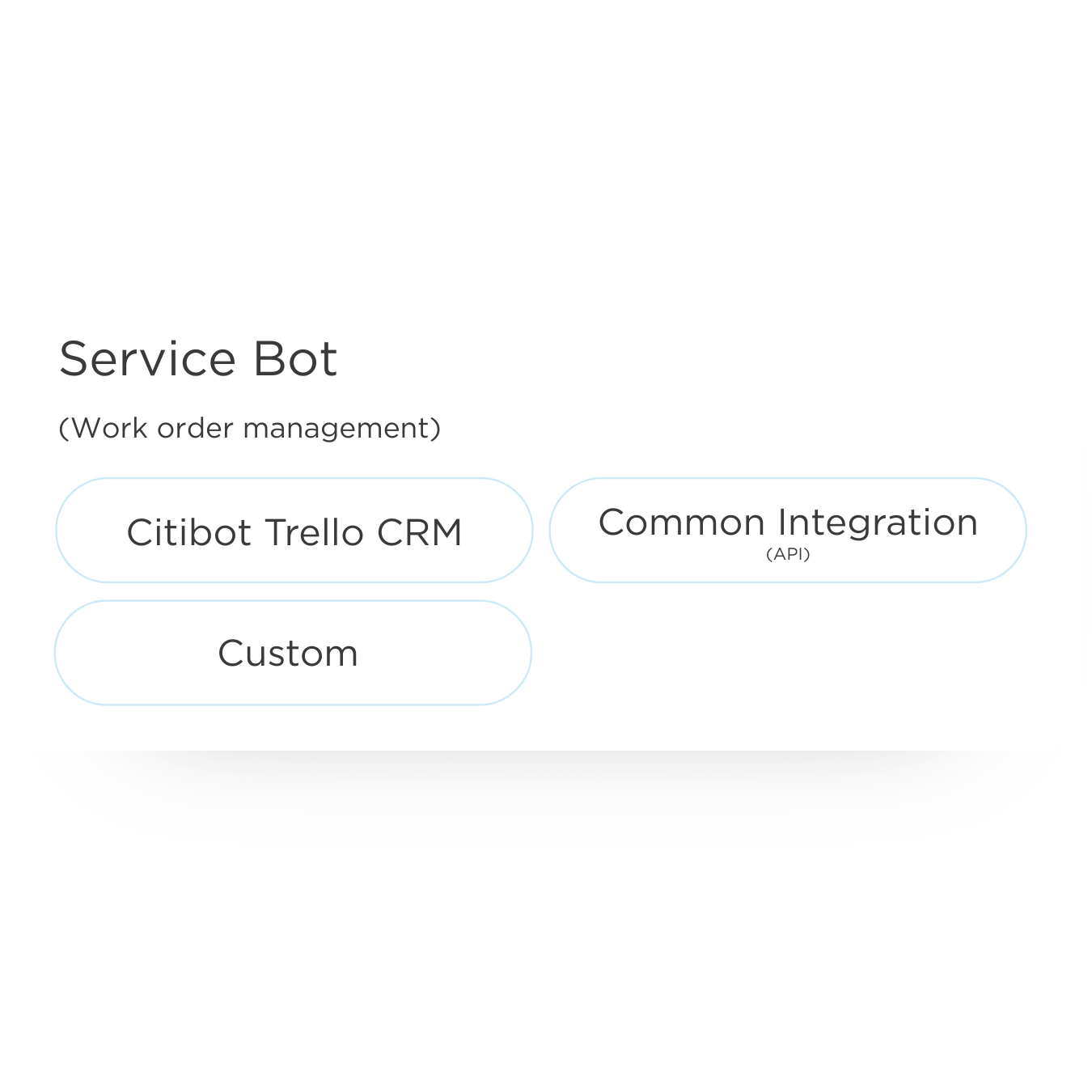 Service Bot

(Work order management)

Citibot Trello CRM

Common Integration
(API)

Custom