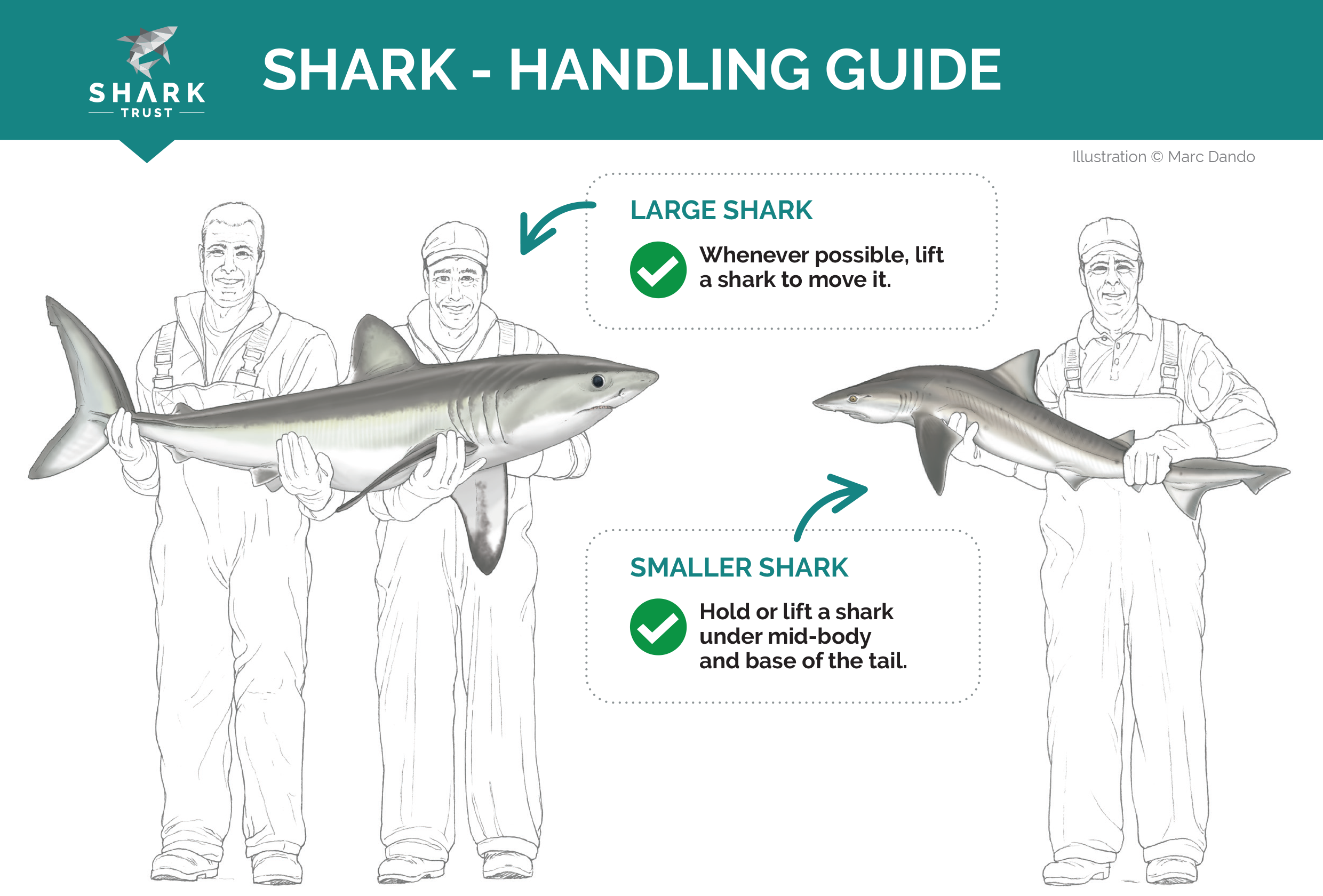 SHARK TRUST

SHARK - HANDLING GUIDE

Illustration © Marc Dando

LARGE SHARK

Whenever possible, lift a shark to move it.

SMALLER SHARK

Hold or lift a shark under mid-body and base of the tail.