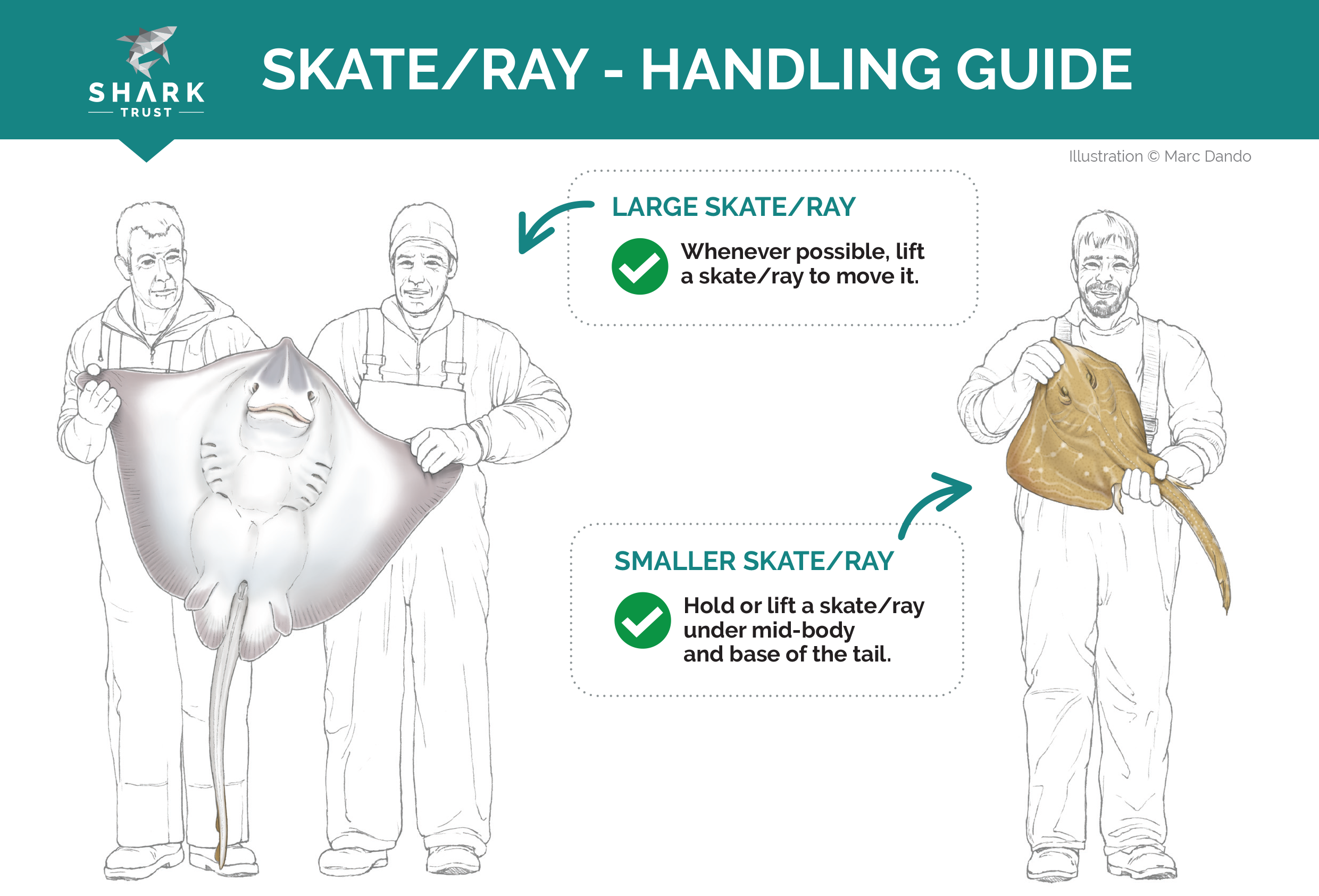 SHARK
TRUST

SKATE/RAY - HANDLING GUIDE

Illustration © Marc Dando

LARGE SKATE/RAY

Whenever possible, lift a skate/ray to move it.

SMALLER SKATE/RAY

Hold or lift a skate/ray under mid-body and base of the tail.