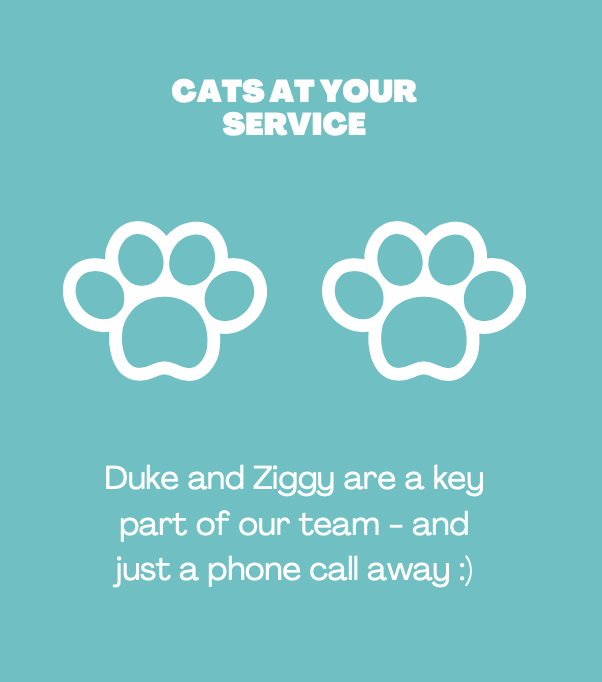 CATS AT YOUR SERVICE

Duke and Ziggy are a key part of our team - and just a phone call away :)