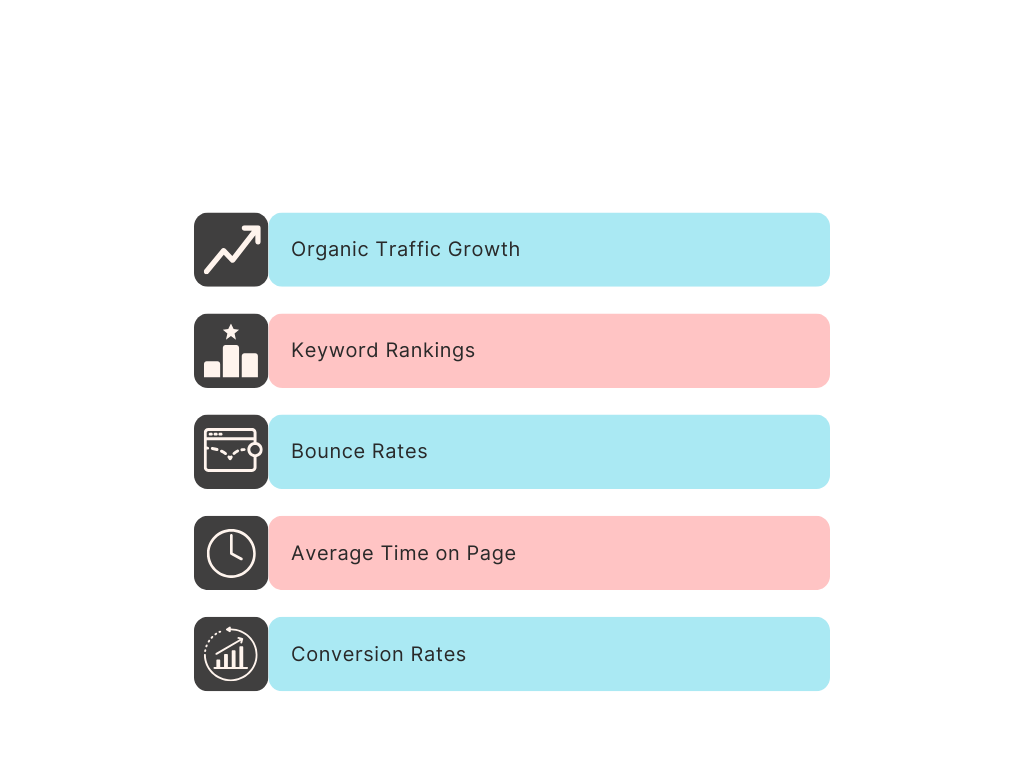 Organic Traffic Growth

Keyword Rankings

Bounce Rates

Average Time on Page

Conversion Rates