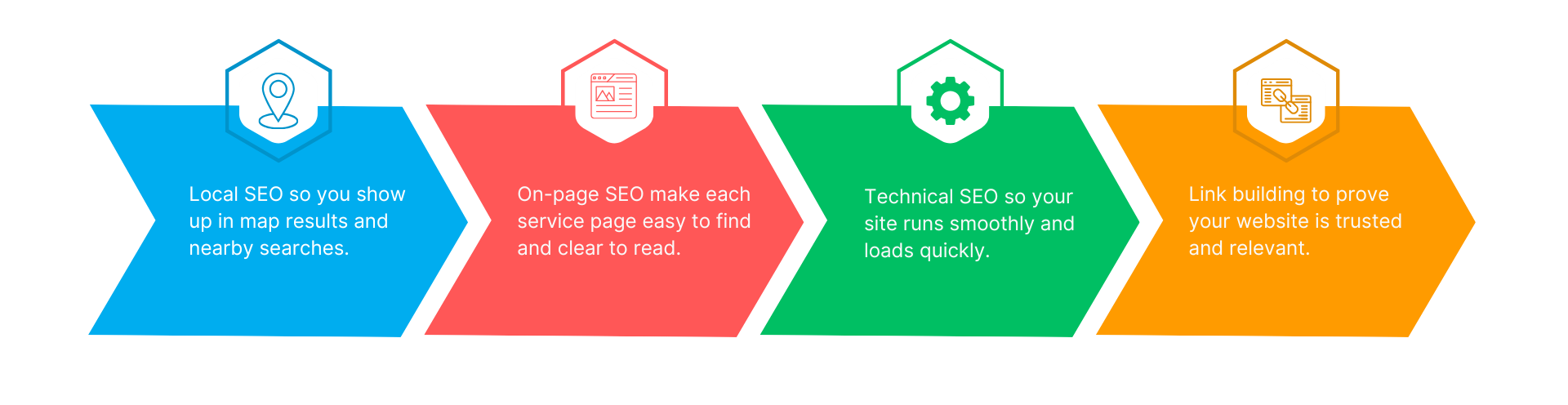 Local SEO so you show up in map results and nearby searches.

On-page SEO make each service page easy to find and clear to read.

Technical SEO so your site runs smoothly and loads quickly.

Link building to prove your website is trusted and relevant.