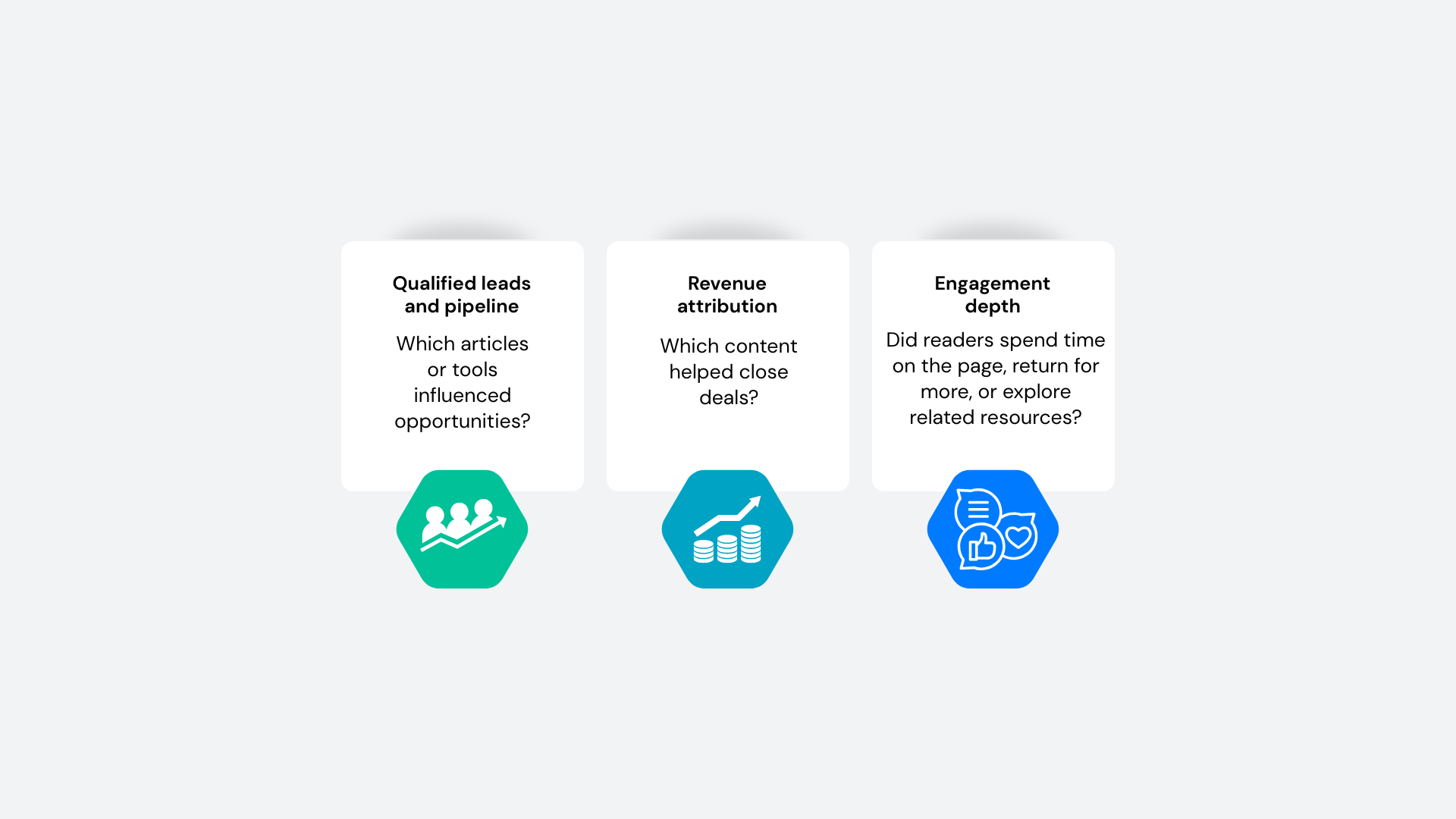 Qualified leads and pipeline

Which articles or tools influenced opportunities?

Revenue attribution

Which content helped close deals?

Engagement depth

Did readers spend time on the page, return for more, or explore related resources?