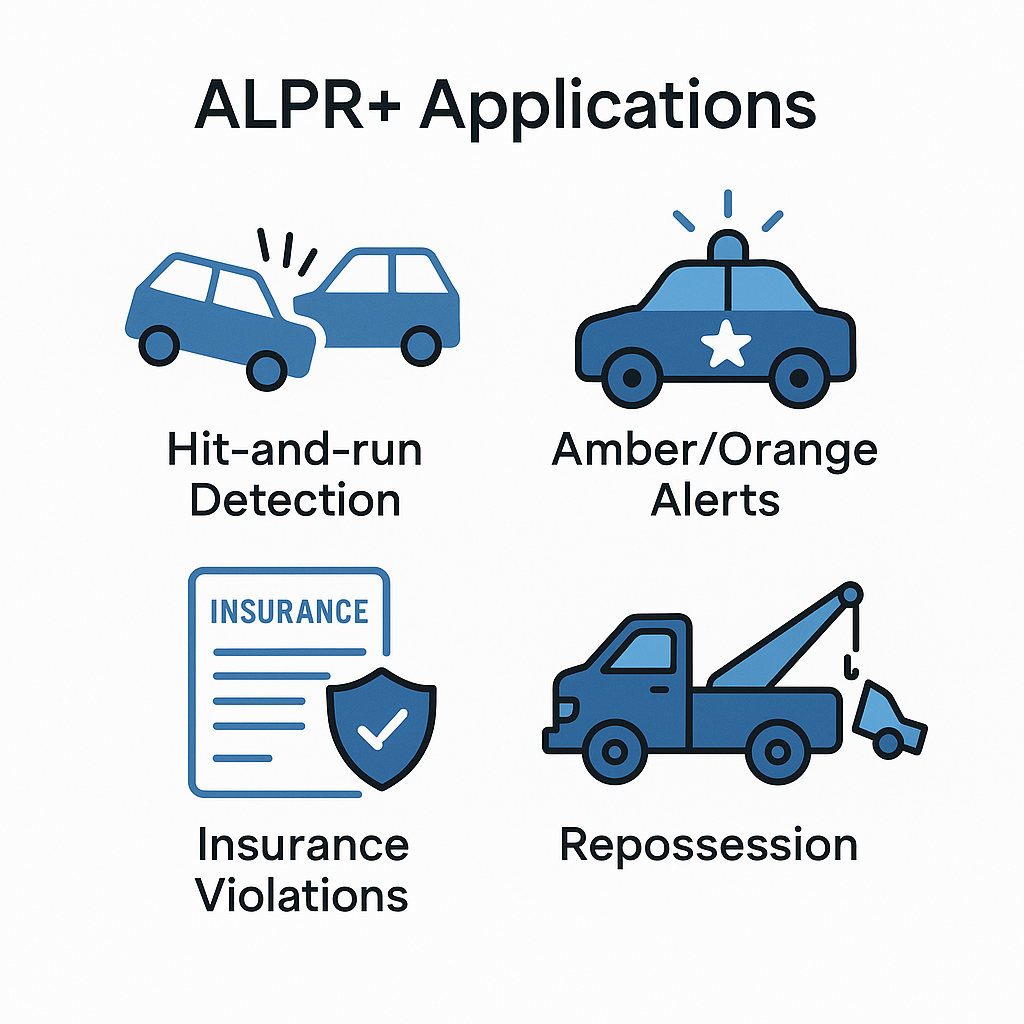 ALPR+ Applications

Hit-and-run Detection

Amber/Orange Alerts

INSURANCE

Insurance Violations

Repossession