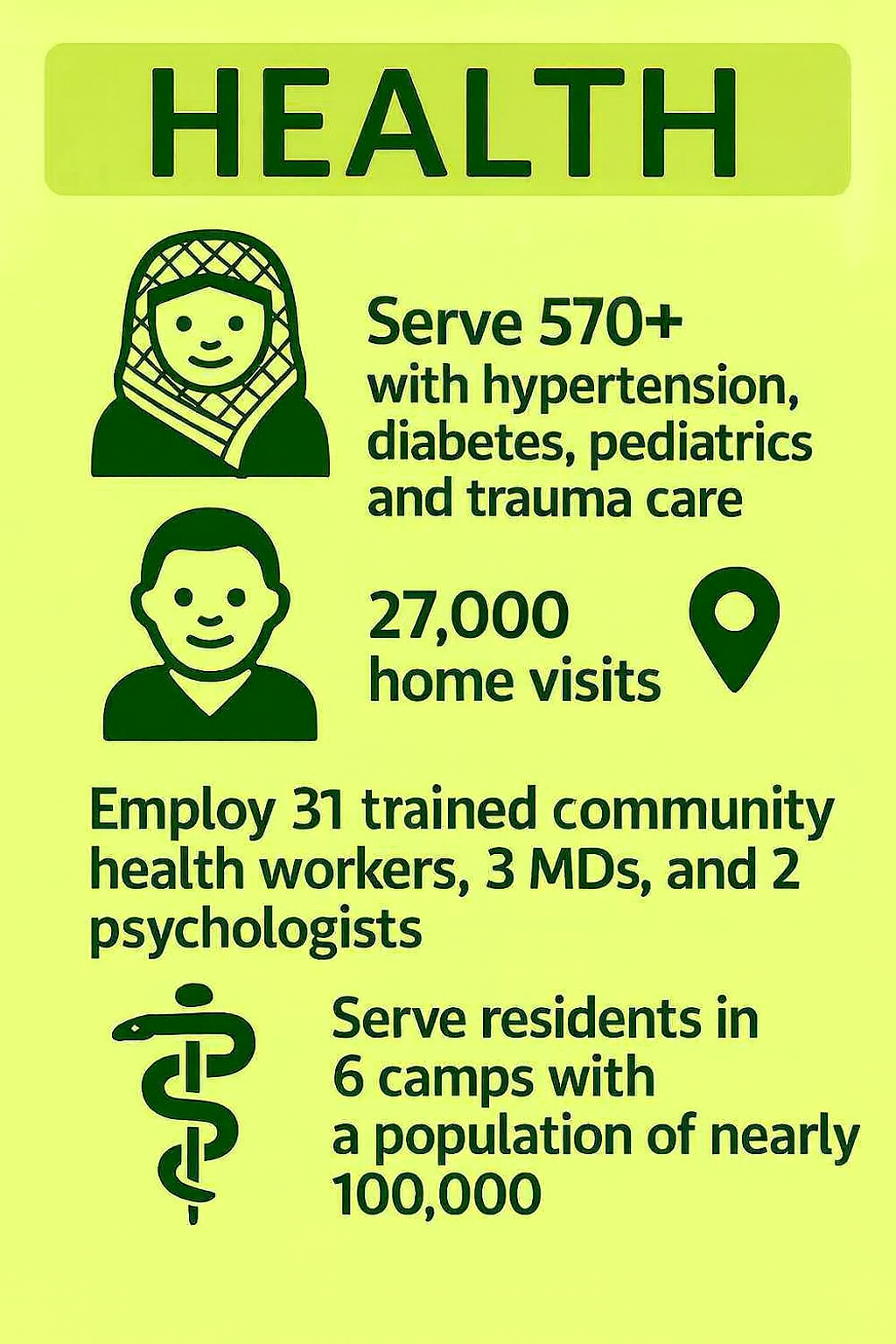 HEALTH

Serve 570+ with hypertension, diabetes, pediatrics and trauma care

27,000 home visits

Employ 31 trained community health workers, 3 MDs, and 2 psychologists

Serve residents in 6 camps with a population of nearly 100,000