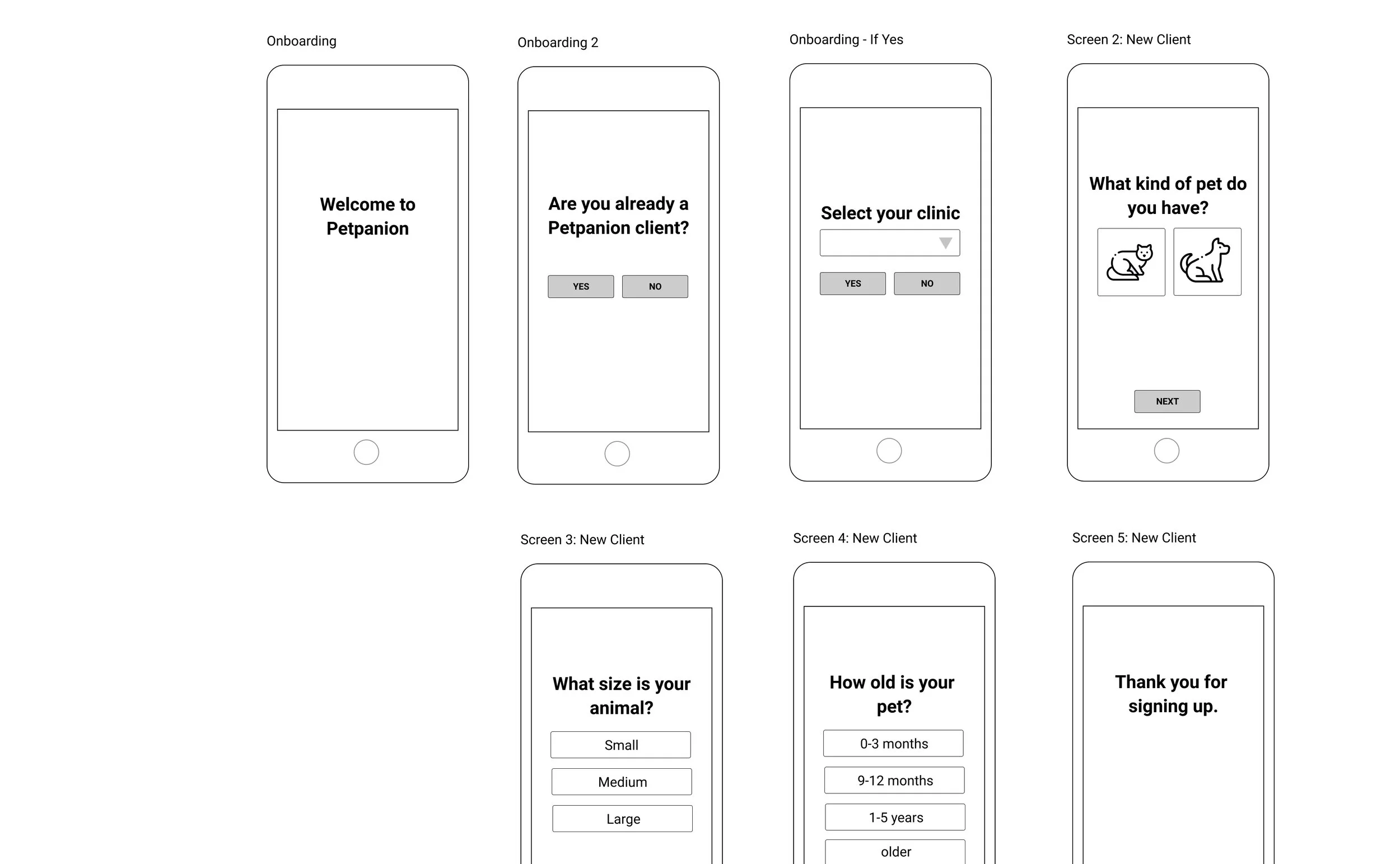 Onboarding

Welcome to Petpanion

Onboarding 2

Are you already a Petpanion client?

YES NO

Onboarding - If Yes

Select your clinic

YES NO

Screen 2: New Client

What kind of pet do you have?

NEXT

Screen 3: New Client

What size is your animal?

Small

Medium

Large

Screen 4: New Client

How old is your pet?

0-3 months

9-12 months

1-5 years

older

Screen 5: New Client

Thank you for signing up.