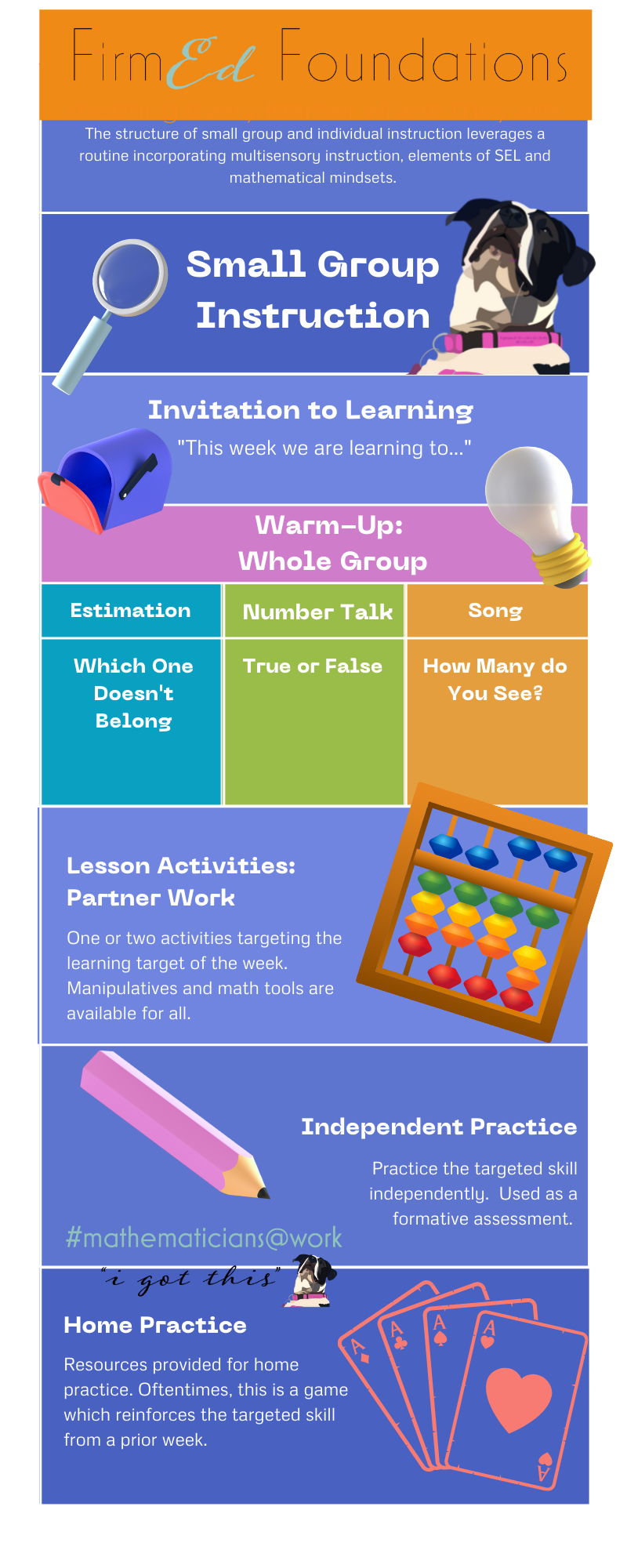 FirmEd Foundations

The structure of small group and individual instruction leverages a routine incorporating multisensory instruction, elements of SEL and mathematical mindsets.

Small Group Instruction

Invitation to Learning

"This week we are learning to..."

Warm-Up: Whole Group

| Estimation | Number Talk | Song |
|---|---|---|
| Which One Doesn't Belong | True or False | How Many do You See? |

Lesson Activities: Partner Work

One or two activities targeting the learning target of the week. Manipulatives and math tools are available for all.

Independent Practice

Practice the targeted skill independently. Used as a formative assessment.

#mathematicians@work

"i got this"

Home Practice

Resources provided for home practice. Oftentimes, this is a game which reinforces the targeted skill from a prior week.

A A A A A