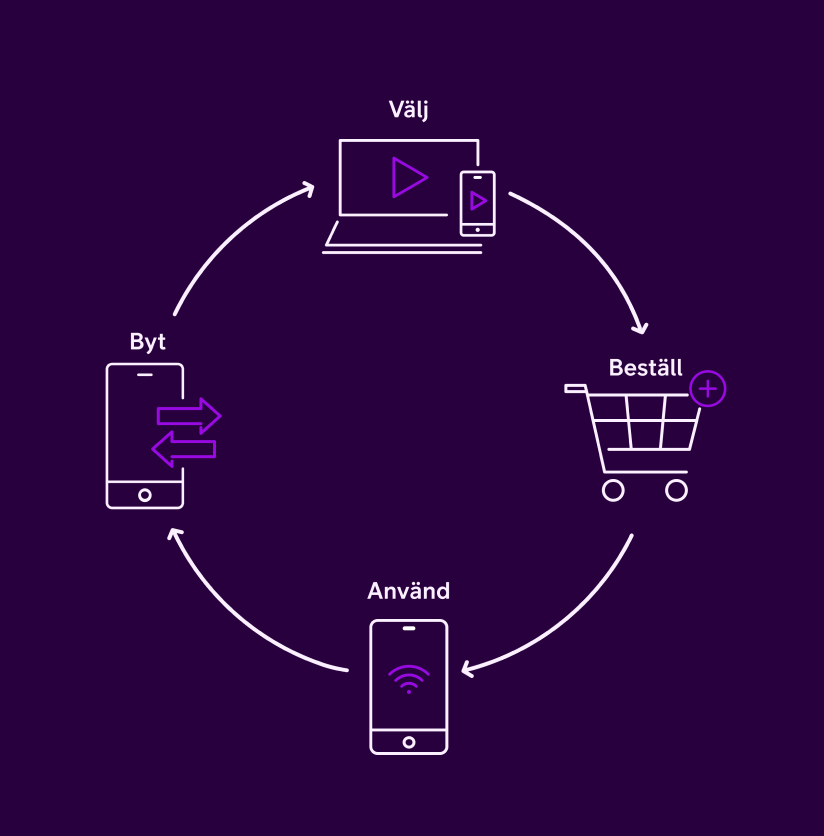 Välj

Beställ

Använd

Byt