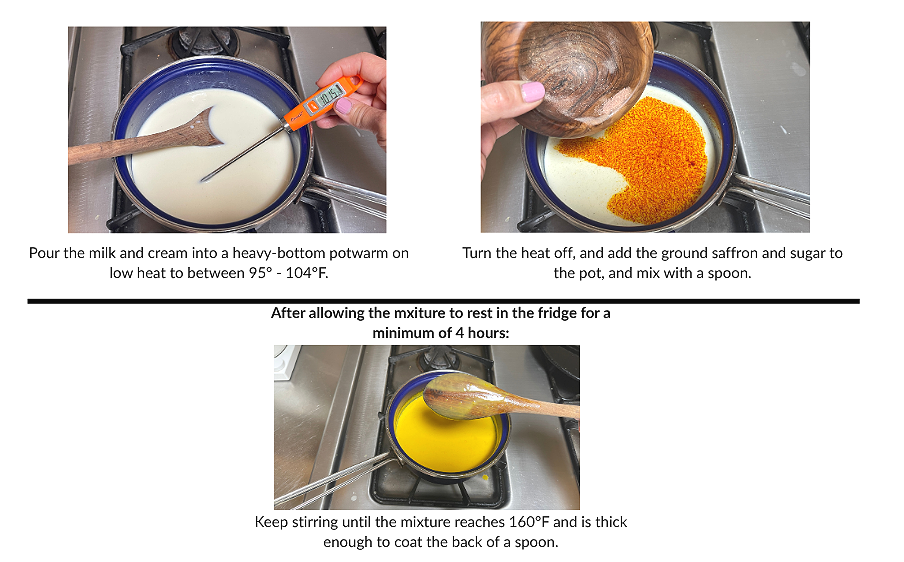 Pour the milk and cream into a heavy-bottom potwarm on low heat to between 95° - 104°F.

Turn the heat off, and add the ground saffron and sugar to the pot, and mix with a spoon.

After allowing the mxiture to rest in the fridge for a minimum of 4 hours:

Keep stirring until the mixture reaches 160°F and is thick enough to coat the back of a spoon.