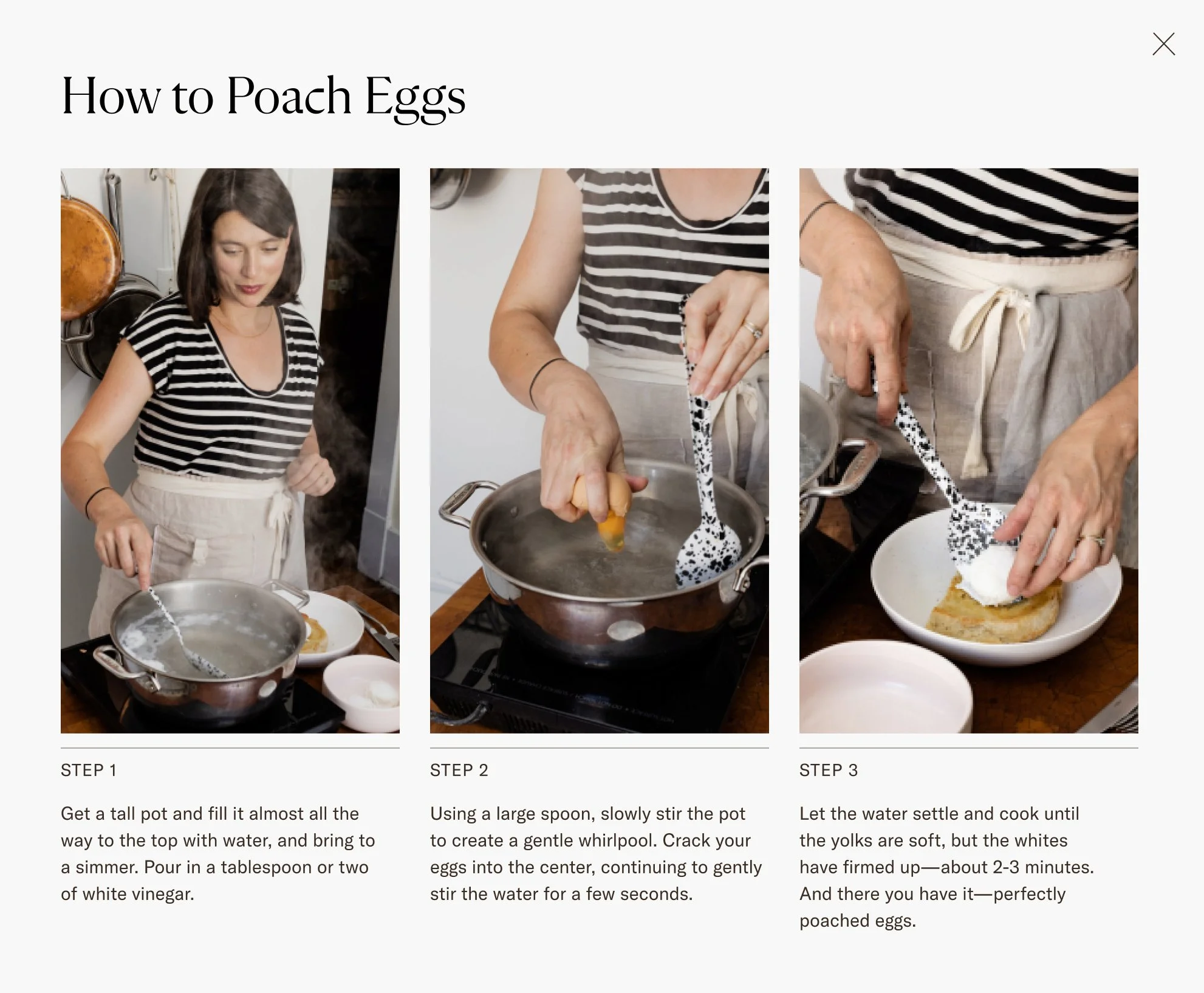 How to Poach Eggs

STEP 1

Get a tall pot and fill it almost all the way to the top with water, and bring to a simmer. Pour in a tablespoon or two of white vinegar.

STEP 2

Using a large spoon, slowly stir the pot to create a gentle whirlpool. Crack your eggs into the center, continuing to gently stir the water for a few seconds.

STEP 3

Let the water settle and cook until the yolks are soft, but the whites have firmed up—about 2-3 minutes. And there you have it—perfectly poached eggs.