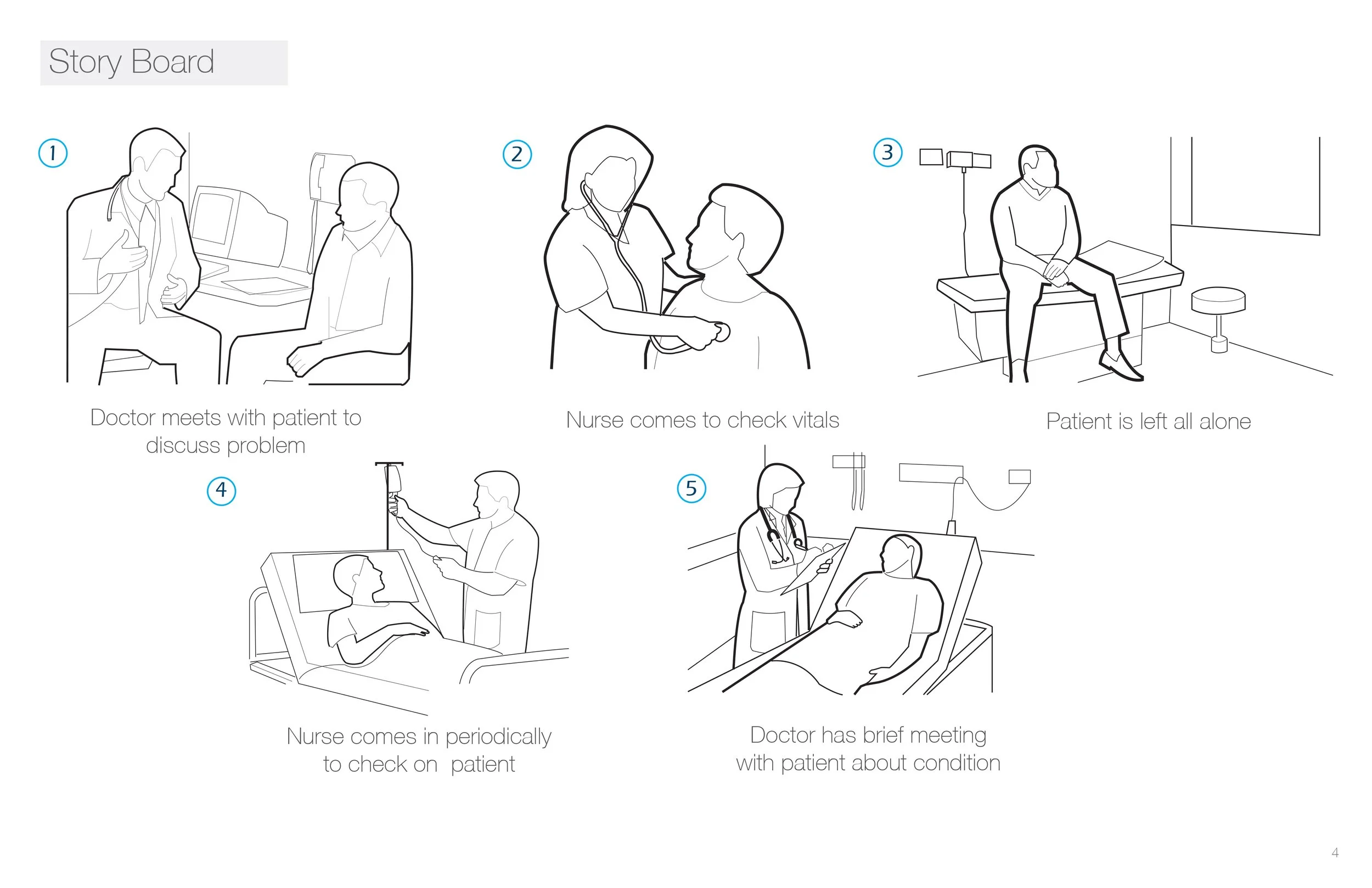 Story Board

1

Doctor meets with patient to discuss problem

2

Nurse comes to check vitals

3

Patient is left all alone

4

Nurse comes in periodically to check on patient

5

Doctor has brief meeting with patient about condition

4