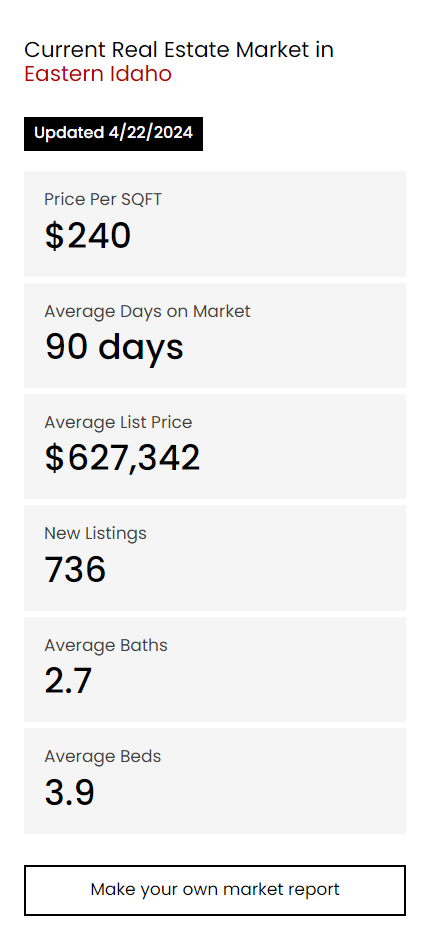 Current Real Estate Market in Eastern Idaho

Updated 4/22/2024

Price Per SQFT
\$240

Average Days on Market
90 days

Average List Price
\$627,342

New Listings
736

Average Baths
2.7

Average Beds
3.9

Make your own market report