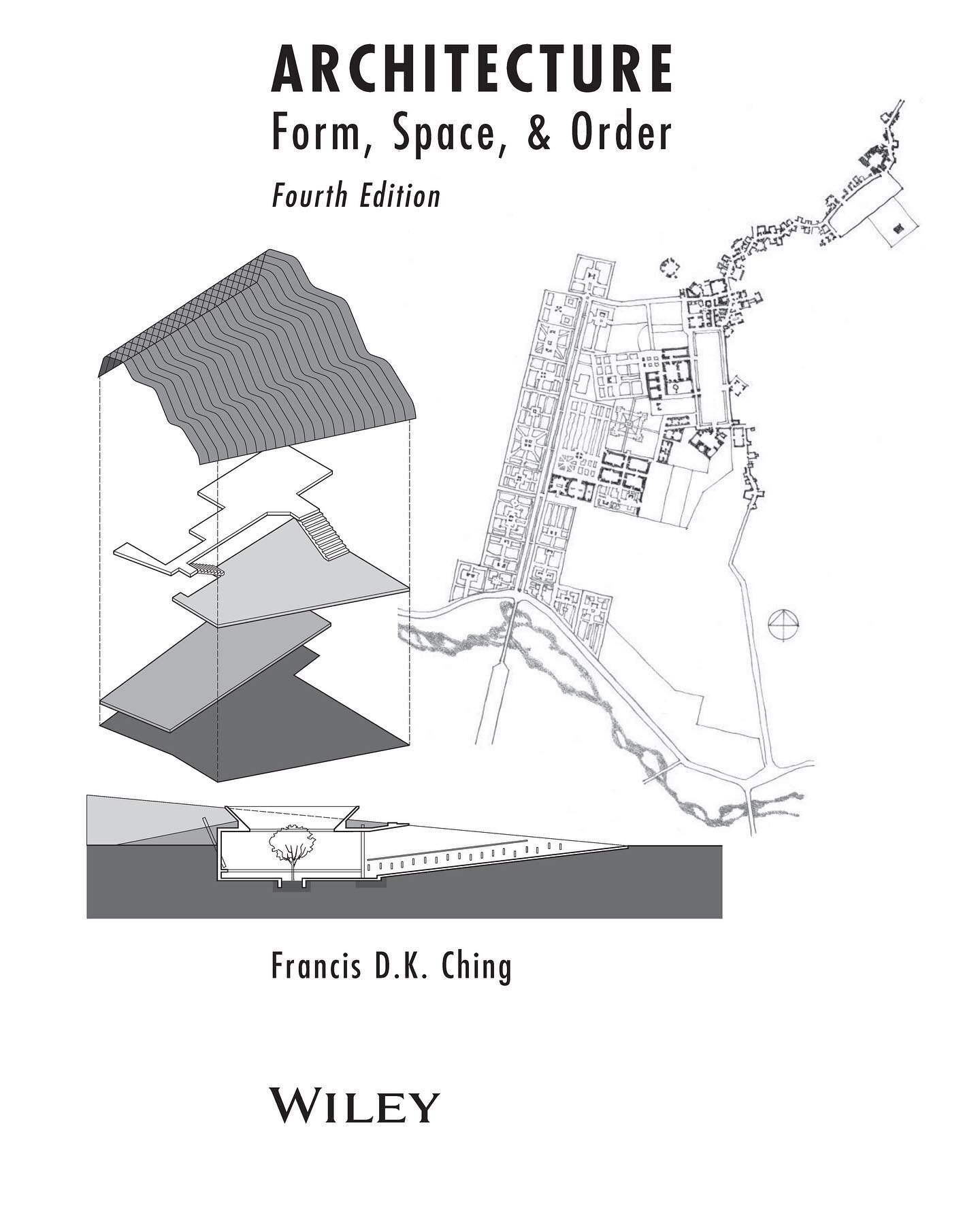 ARCHITECTURE
Form, Space, & Order
Fourth Edition

Francis D.K. Ching

WILEY