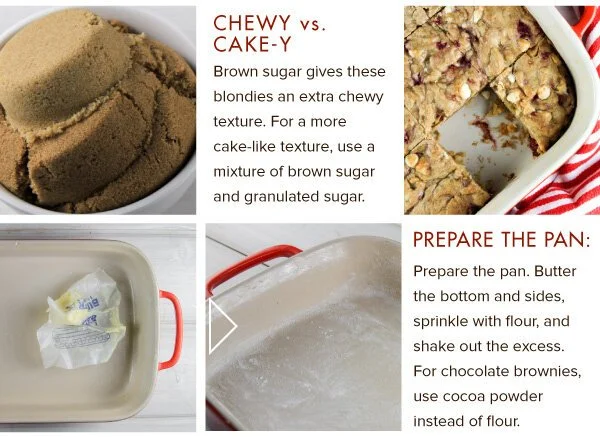 CHEWY vs. CAKE-Y

Brown sugar gives these blondies an extra chewy texture. For a more cake-like texture, use a mixture of brown sugar and granulated sugar.

PREPARE THE PAN:

Prepare the pan. Butter the bottom and sides, sprinkle with flour, and shake out the excess. For chocolate brownies, use cocoa powder instead of flour.