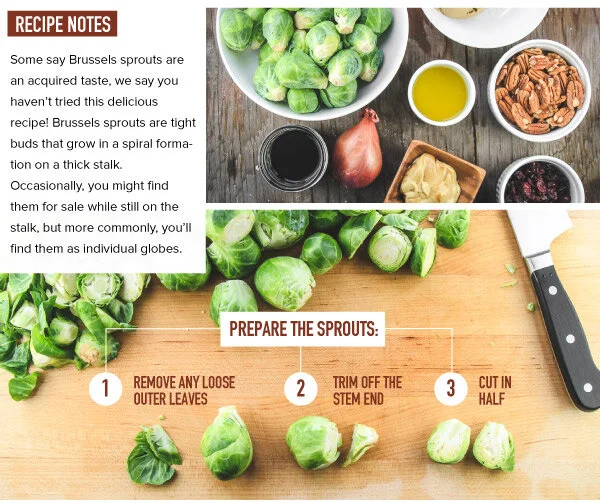 RECIPE NOTES

Some say Brussels sprouts are an acquired taste, we say you haven't tried this delicious recipe! Brussels sprouts are tight buds that grow in a spiral formation on a thick stalk. Occasionally, you might find them for sale while still on the stalk, but more commonly, you'll find them as individual globes.

PREPARE THE SPROUTS:

1 REMOVE ANY LOOSE OUTER LEAVES

2 TRIM OFF THE STEM END

3 CUT IN HALF