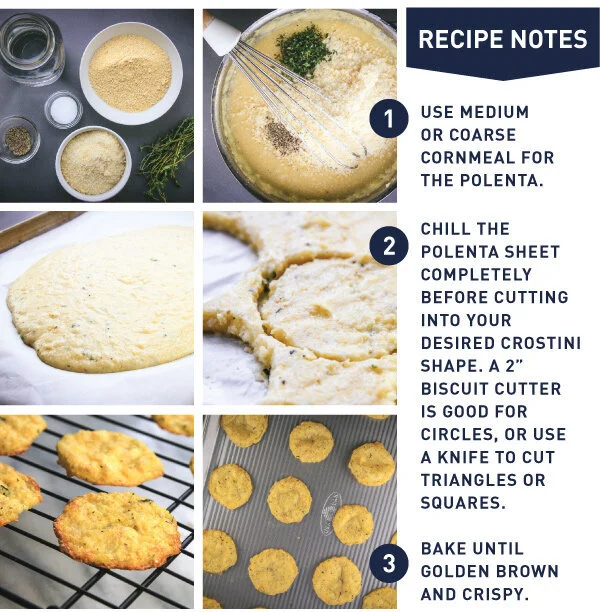 RECIPE NOTES

1 USE MEDIUM OR COARSE CORNMEAL FOR THE POLENTA.

2 CHILL THE POLENTA SHEET COMPLETELY BEFORE CUTTING INTO YOUR DESIRED CROSTINI SHAPE. A 2" BISCUIT CUTTER IS GOOD FOR CIRCLES, OR USE A KNIFE TO CUT TRIANGLES OR SQUARES.

3 BAKE UNTIL GOLDEN BROWN AND CRISPY.