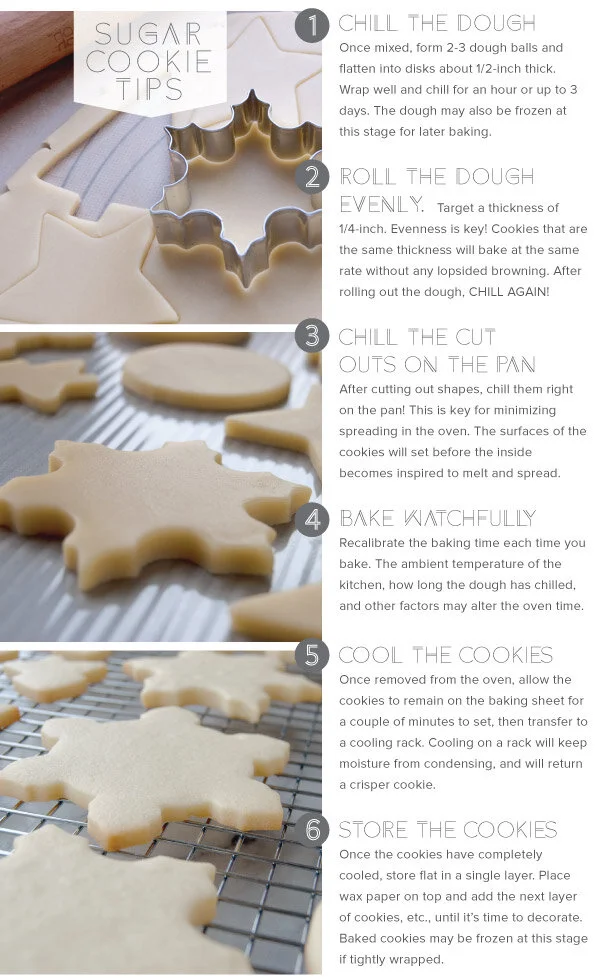 SUGAR COOKIE TIPS

1 CHILL THE DOUGH
Once mixed, form 2-3 dough balls and flatten into disks about 1/2-inch thick. Wrap well and chill for an hour or up to 3 days. The dough may also be frozen at this stage for later baking.

2 ROLL THE DOUGH EVENLY. Target a thickness of 1/4-inch. Evenness is key! Cookies that are the same thickness will bake at the same rate without any lopsided browning. After rolling out the dough, CHILL AGAIN!

3 CHILL THE CUT OUTS ON THE PAN
After cutting out shapes, chill them right on the pan! This is key for minimizing spreading in the oven. The surfaces of the cookies will set before the inside becomes inspired to melt and spread.

4 BAKE WATCHFULLY
Recalibrate the baking time each time you bake. The ambient temperature of the kitchen, how long the dough has chilled, and other factors may alter the oven time.

5 COOL THE COOKIES
Once removed from the oven, allow the cookies to remain on the baking sheet for a couple of minutes to set, then transfer to a cooling rack. Cooling on a rack will keep moisture from condensing, and will return a crisper cookie.

6 STORE THE COOKIES
Once the cookies have completely cooled, store flat in a single layer. Place wax paper on top and add the next layer of cookies, etc., until it's time to decorate. Baked cookies may be frozen at this stage if tightly wrapped.