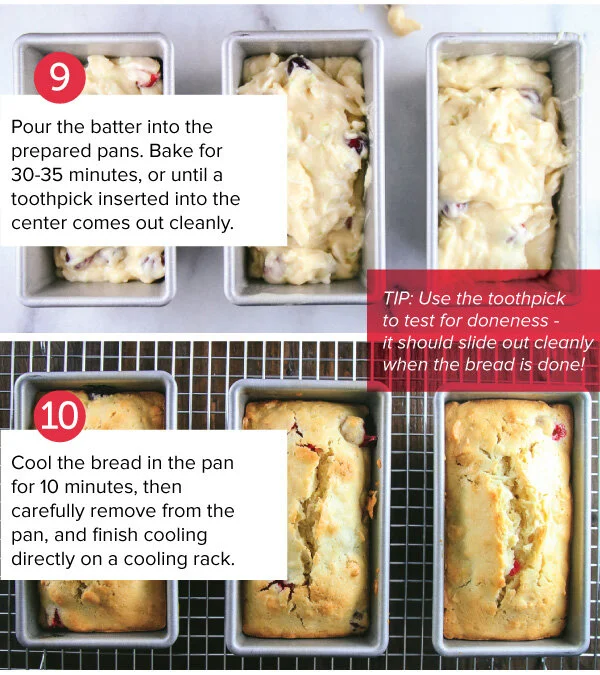 9

Pour the batter into the prepared pans. Bake for 30-35 minutes, or until a toothpick inserted into the center comes out cleanly.

TIP: Use the toothpick to test for doneness - it should slide out cleanly when the bread is done!

10

Cool the bread in the pan for 10 minutes, then carefully remove from the pan, and finish cooling directly on a cooling rack.