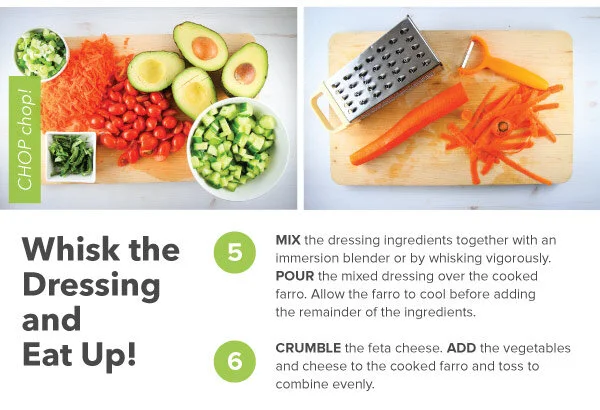 CHOP chop!

Whisk the Dressing and Eat Up!

5 MIX the dressing ingredients together with an immersion blender or by whisking vigorously. POUR the mixed dressing over the cooked farro. Allow the farro to cool before adding the remainder of the ingredients.

6 CRUMBLE the feta cheese. ADD the vegetables and cheese to the cooked farro and toss to combine evenly.