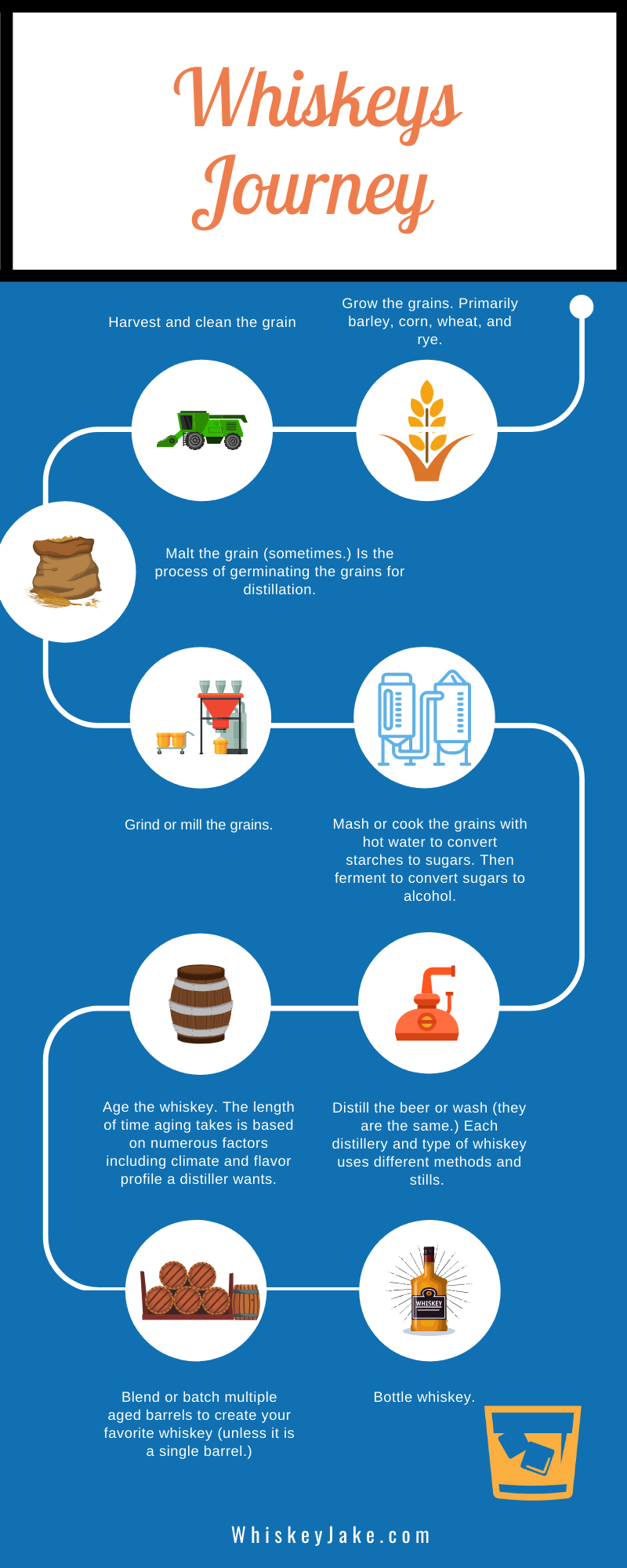 Whiskeys Journey

Grow the grains. Primarily barley, corn, wheat, and rye.

Harvest and clean the grain

Malt the grain (sometimes.) Is the process of germinating the grains for distillation.

Grind or mill the grains.

Mash or cook the grains with hot water to convert starches to sugars. Then ferment to convert sugars to alcohol.

Distill the beer or wash (they are the same.) Each distillery and type of whiskey uses different methods and stills.

Age the whiskey. The length of time aging takes is based on numerous factors including climate and flavor profile a distiller wants.

Blend or batch multiple aged barrels to create your favorite whiskey (unless it is a single barrel.)

WHISKEY

Bottle whiskey.

WhiskeyJake.com