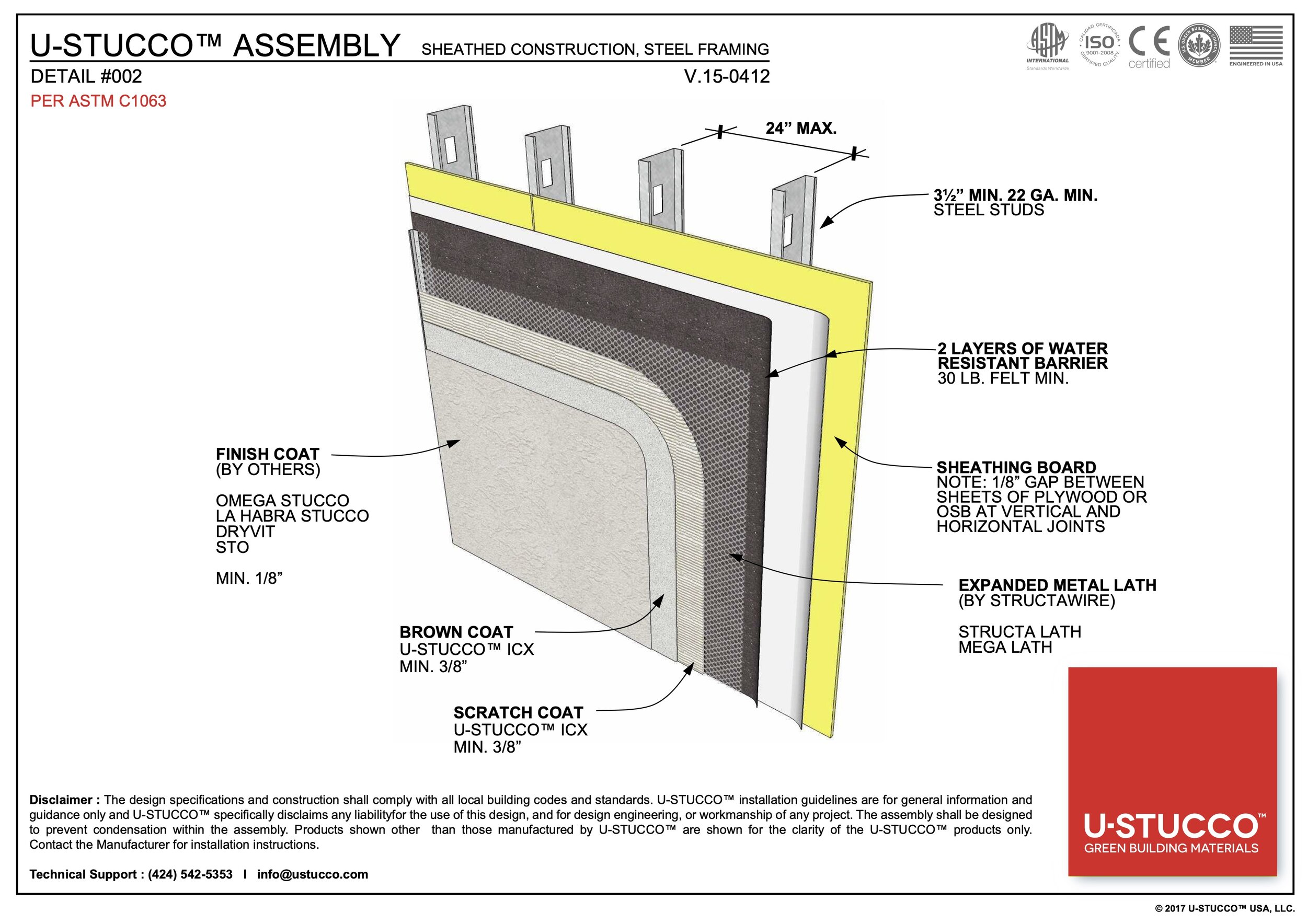 U-STUCCO™ ASSEMBLY SHEATHED CONSTRUCTION, STEEL FRAMING

DETAIL #002

V.15-0412

PER ASTM C1063

ASTM INTERNATIONAL Standards Worldwide

CALIDAD CERTIFICADA ISO 9001-2008 CERTIFIED QUALITY

CE certified

U.S. GREEN BUILDING COUNCIL MEMBER

ENGINEERED IN USA

24” MAX.

3½” MIN. 22 GA. MIN.
STEEL STUDS

2 LAYERS OF WATER RESISTANT BARRIER
30 LB. FELT MIN.

SHEATHING BOARD
NOTE: 1/8” GAP BETWEEN SHEETS OF PLYWOOD OR OSB AT VERTICAL AND HORIZONTAL JOINTS

EXPANDED METAL LATH
(BY STRUCTAWIRE)

STRUCTA LATH
MEGA LATH

FINISH COAT
(BY OTHERS)

OMEGA STUCCO
LA HABRA STUCCO
DRYVIT
STO

MIN. 1/8”

BROWN COAT
U-STUCCO™ ICX
MIN. 3/8”

SCRATCH COAT
U-STUCCO™ ICX
MIN. 3/8”

Disclaimer : The design specifications and construction shall comply with all local building codes and standards. U-STUCCO™ installation guidelines are for general information and guidance only and U-STUCCO™ specifically disclaims any liabilityfor the use of this design, and for design engineering, or workmanship of any project. The assembly shall be designed to prevent condensation within the assembly. Products shown other than those manufactured by U-STUCCO™ are shown for the clarity of the U-STUCCO™ products only. Contact the Manufacturer for installation instructions.

Technical Support : (424) 542-5353 I info@ustucco.com

U-STUCCO™
GREEN BUILDING MATERIALS

© 2017 U-STUCCO™ USA, LLC.