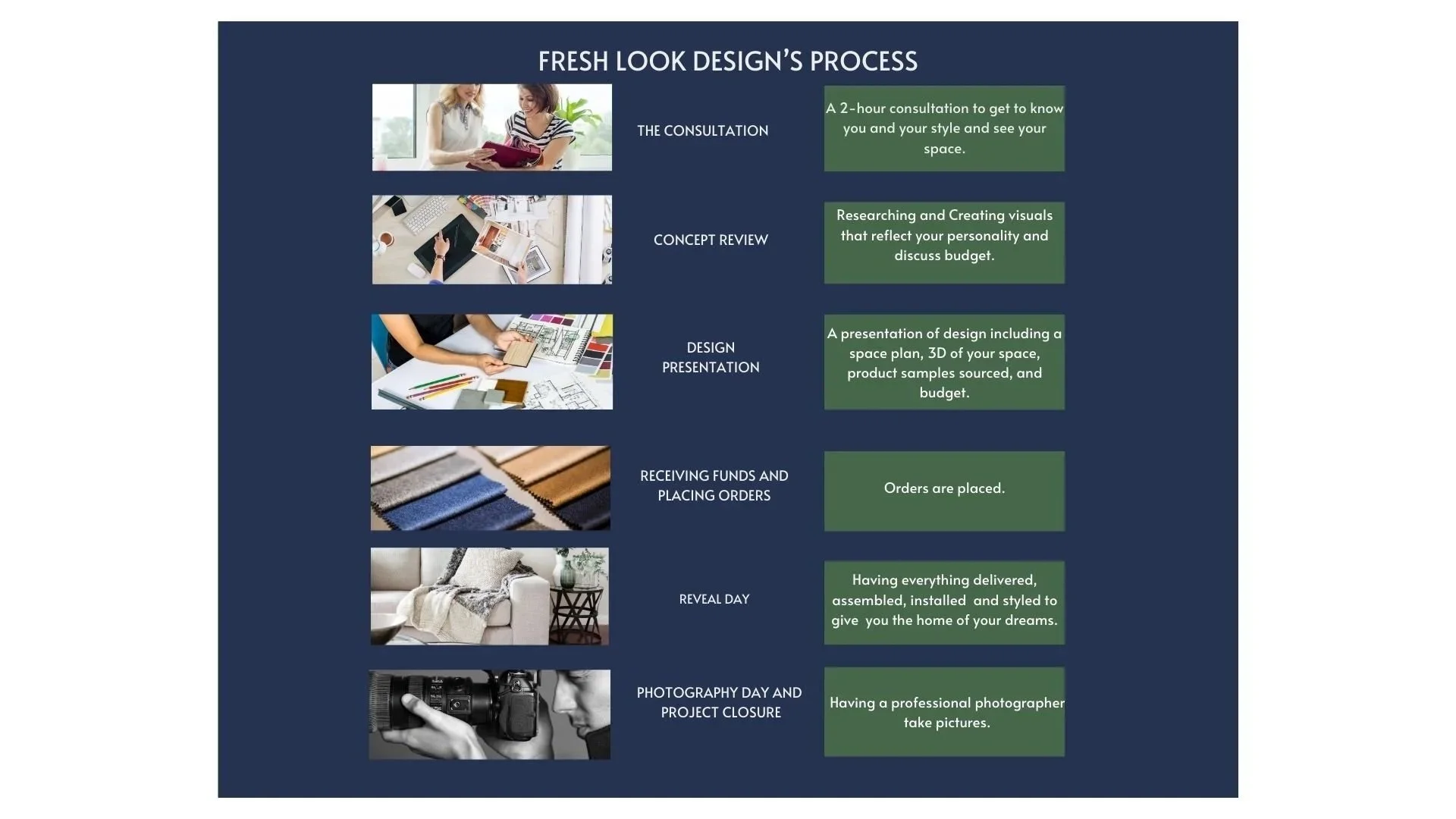 FRESH LOOK DESIGN'S PROCESS

THE CONSULTATION

A 2-hour consultation to get to know you and your style and see your space.

CONCEPT REVIEW

Researching and Creating visuals that reflect your personality and discuss budget.

DESIGN PRESENTATION

A presentation of design including a space plan, 3D of your space, product samples sourced, and budget.

RECEIVING FUNDS AND PLACING ORDERS

Orders are placed.

REVEAL DAY

Having everything delivered, assembled, installed and styled to give you the home of your dreams.

PHOTOGRAPHY DAY AND PROJECT CLOSURE

Having a professional photographer take pictures.