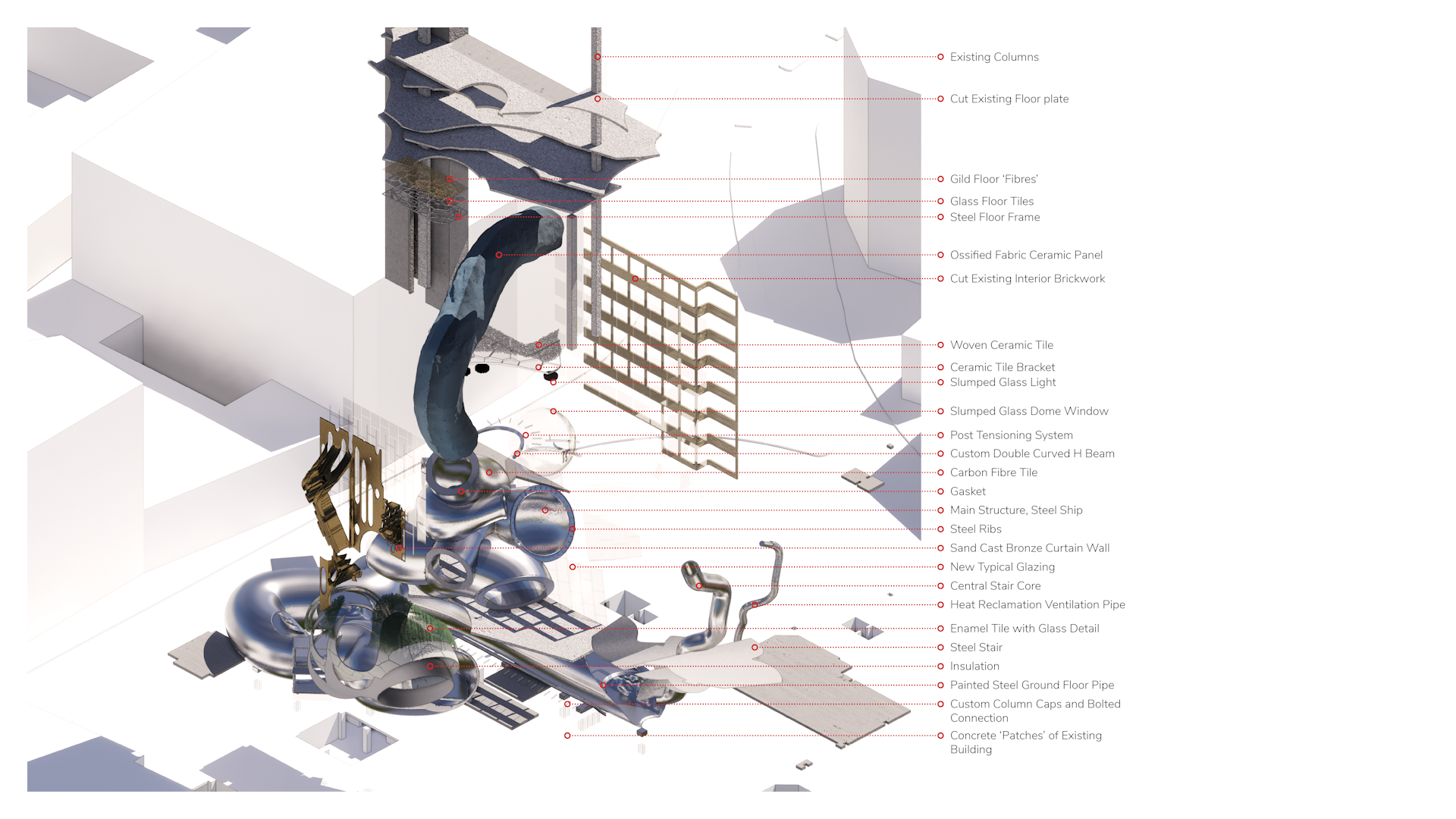 Existing Columns

Cut Existing Floor plate

Gild Floor 'Fibres'

Glass Floor Tiles

Steel Floor Frame

Ossified Fabric Ceramic Panel

Cut Existing Interior Brickwork

Woven Ceramic Tile

Ceramic Tile Bracket

Slumped Glass Light

Slumped Glass Dome Window

Post Tensioning System

Custom Double Curved H Beam

Carbon Fibre Tile

Gasket

Main Structure, Steel Ship

Steel Ribs

Sand Cast Bronze Curtain Wall

New Typical Glazing

Central Stair Core

Heat Reclamation Ventilation Pipe

Enamel Tile with Glass Detail

Steel Stair

Insulation

Painted Steel Ground Floor Pipe

Custom Column Caps and Bolted Connection

Concrete 'Patches' of Existing Building