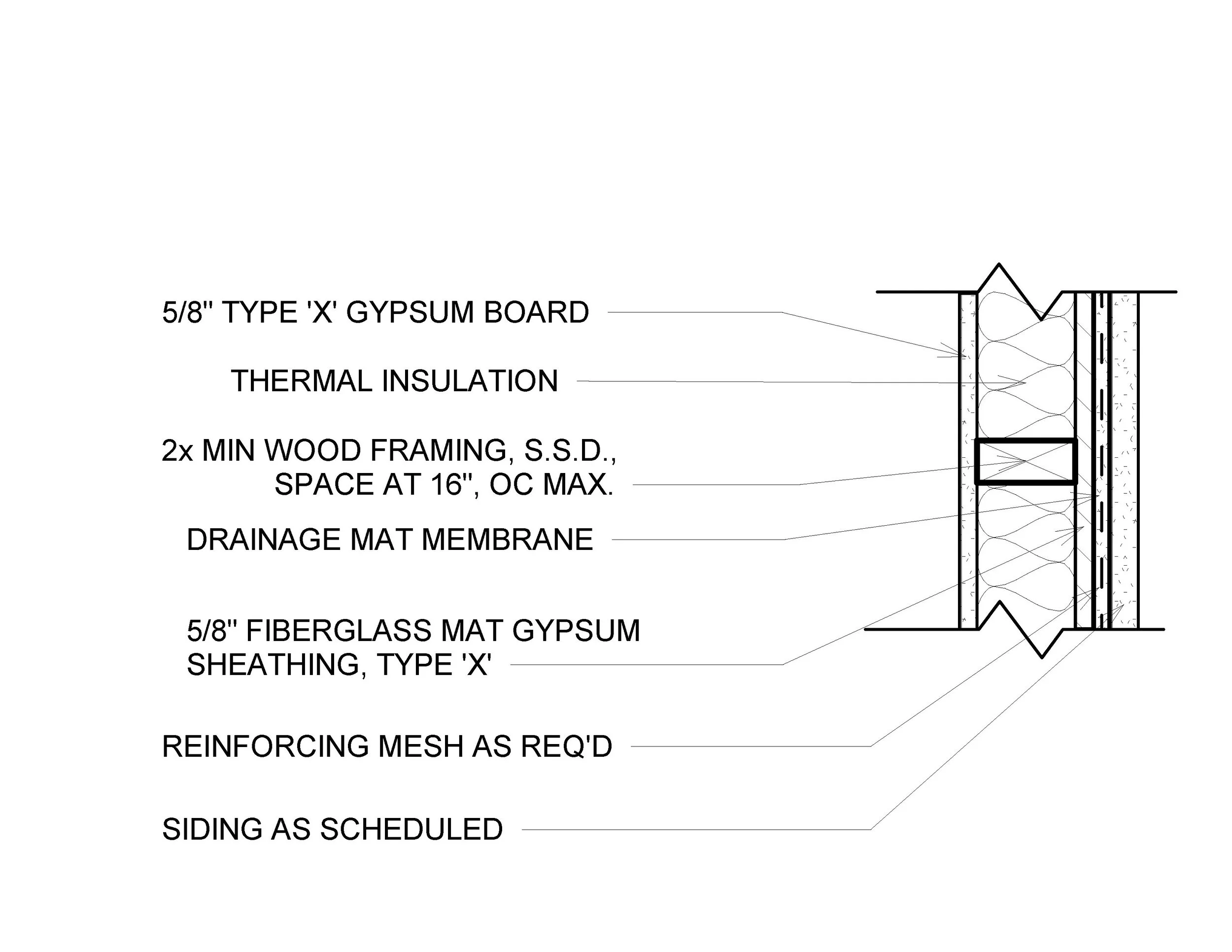 5/8" TYPE 'X' GYPSUM BOARD

THERMAL INSULATION

2x MIN WOOD FRAMING, S.S.D., SPACE AT 16", OC MAX.

DRAINAGE MAT MEMBRANE

5/8" FIBERGLASS MAT GYPSUM SHEATHING, TYPE 'X'

REINFORCING MESH AS REQ'D

SIDING AS SCHEDULED