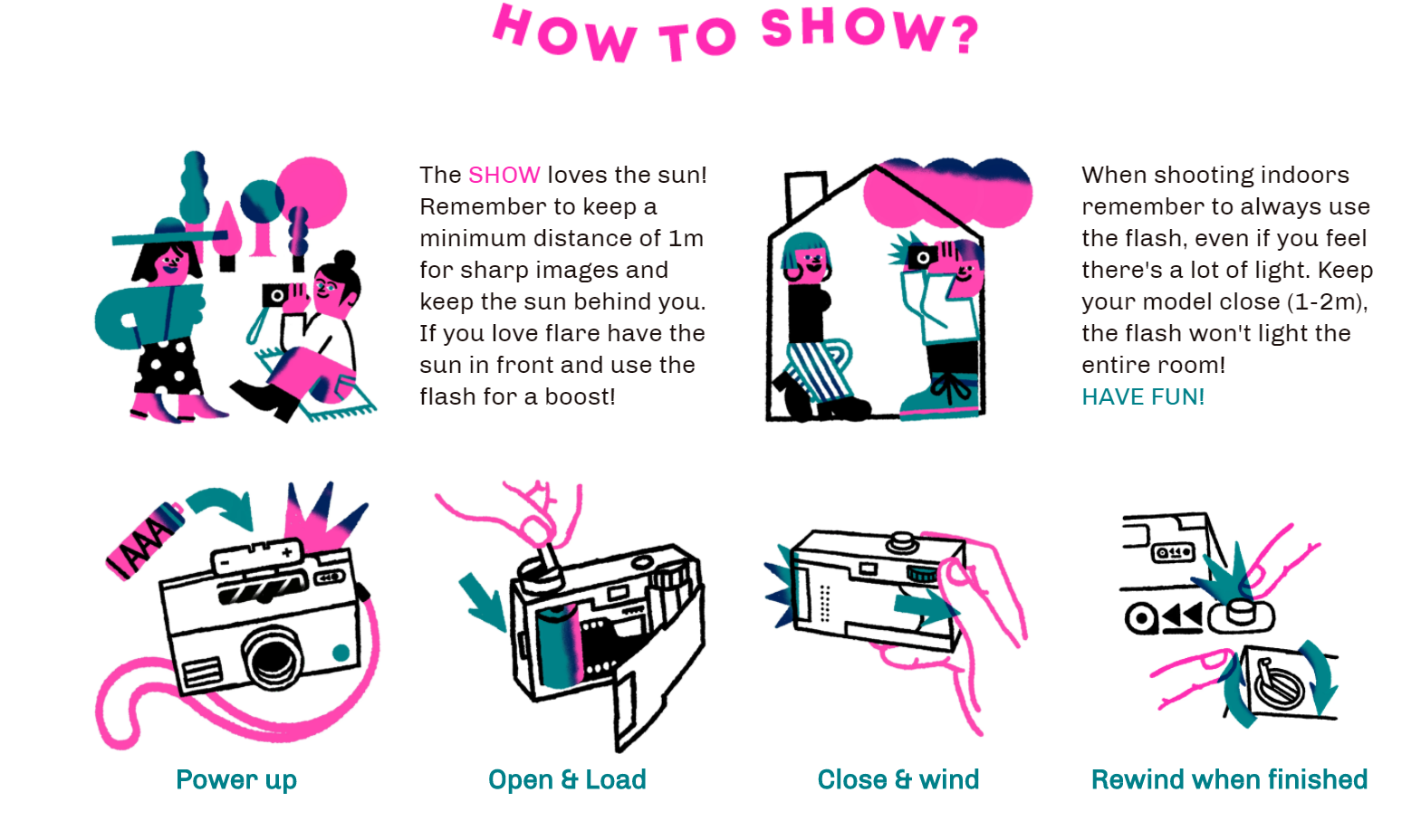 HOW TO SHOW?

The SHOW loves the sun! Remember to keep a minimum distance of 1m for sharp images and keep the sun behind you. If you love flare have the sun in front and use the flash for a boost!

When shooting indoors remember to always use the flash, even if you feel there's a lot of light. Keep your model close (1-2m), the flash won't light the entire room!
HAVE FUN!

AAA

Power up

Open & Load

Close & wind

Rewind when finished