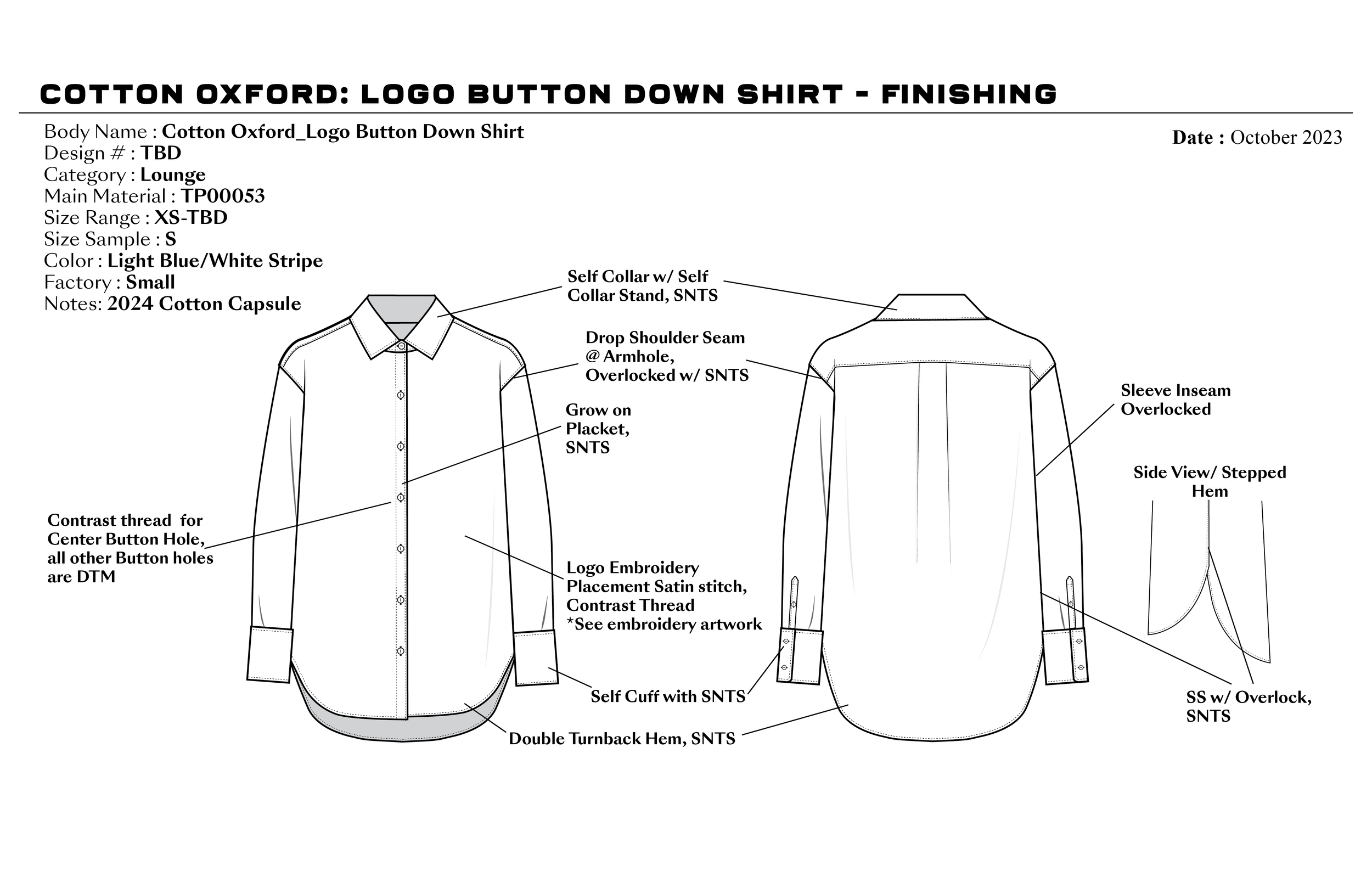 COTTON OXFORD: LOGO BUTTON DOWN SHIRT - FINISHING

Body Name : Cotton Oxford_Logo Button Down Shirt
Design # : TBD
Category : Lounge
Main Material : TP00053
Size Range : XS-TBD
Size Sample : S
Color : Light Blue/White Stripe
Factory : Small
Notes: 2024 Cotton Capsule

Date : October 2023

Self Collar w/ Self Collar Stand, SNTS

Drop Shoulder Seam @ Armhole, Overlocked w/ SNTS

Grow on Placket, SNTS

Contrast thread for Center Button Hole, all other Button holes are DTM

Logo Embroidery Placement Satin stitch, Contrast Thread *See embroidery artwork

Self Cuff with SNTS

Double Turnback Hem, SNTS

Sleeve Inseam Overlocked

Side View/ Stepped Hem

SS w/ Overlock, SNTS