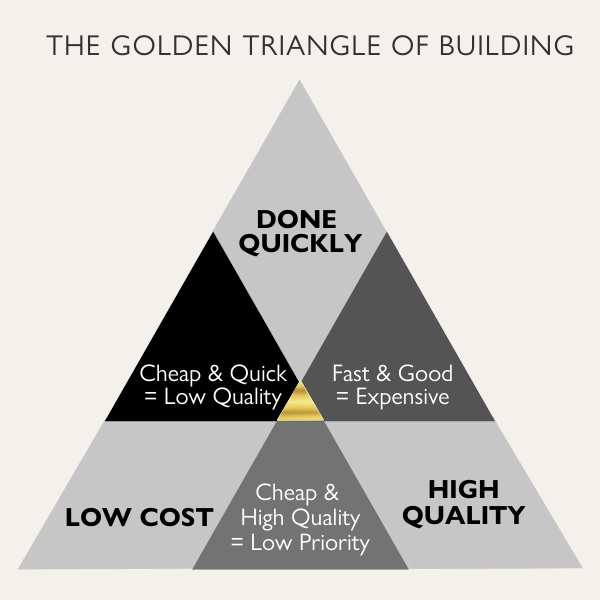 THE GOLDEN TRIANGLE OF BUILDING

DONE QUICKLY

Cheap & Quick = Low Quality

Fast & Good = Expensive

LOW COST

Cheap & High Quality = Low Priority

HIGH QUALITY