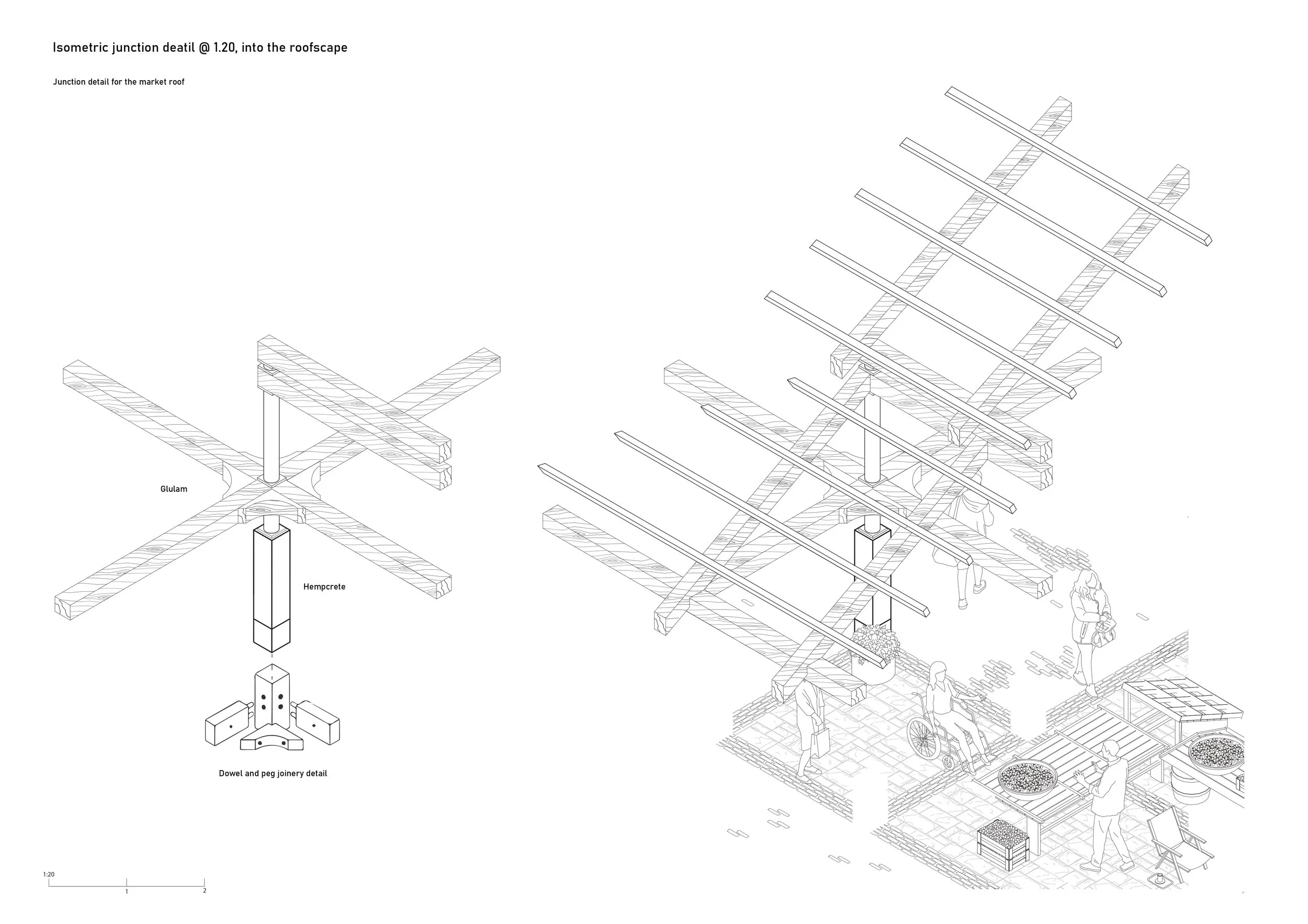 Isometric junction deatil @ 1.20, into the roofscape

Junction detail for the market roof

Glulam

Hempcrete

Dowel and peg joinery detail

1:20

1

2