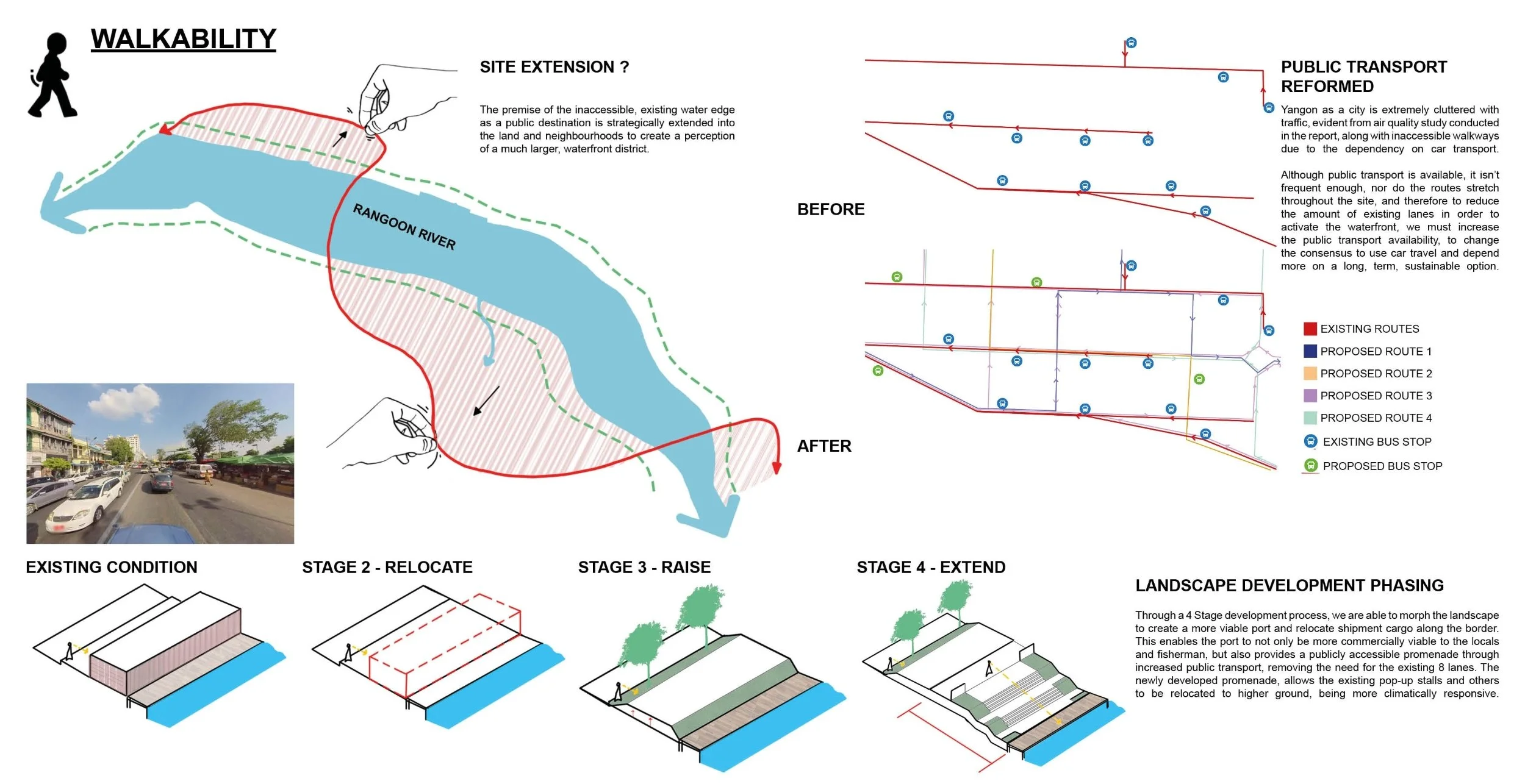 WALKABILITY

SITE EXTENSION ?

The premise of the inaccessible, existing water edge as a public destination is strategically extended into the land and neighbourhoods to create a perception of a much larger, waterfront district.

RANGOON RIVER

BEFORE

AFTER

PUBLIC TRANSPORT REFORMED

Yangon as a city is extremely cluttered with traffic, evident from air quality study conducted in the report, along with inaccessible walkways due to the dependency on car transport.

Although public transport is available, it isn't frequent enough, nor do the routes stretch throughout the site, and therefore to reduce the amount of existing lanes in order to activate the waterfront, we must increase the public transport availability, to change the consensus to use car travel and depend more on a long, term, sustainable option.

EXISTING ROUTES
PROPOSED ROUTE 1
PROPOSED ROUTE 2
PROPOSED ROUTE 3
PROPOSED ROUTE 4
EXISTING BUS STOP
PROPOSED BUS STOP

EXISTING CONDITION

STAGE 2 - RELOCATE

STAGE 3 - RAISE

STAGE 4 - EXTEND

LANDSCAPE DEVELOPMENT PHASING

Through a 4 Stage development process, we are able to morph the landscape to create a more viable port and relocate shipment cargo along the border. This enables the port to not only be more commercially viable to the locals and fisherman, but also provides a publicly accessible promenade through increased public transport, removing the need for the existing 8 lanes. The newly developed promenade, allows the existing pop-up stalls and others to be relocated to higher ground, being more climatically responsive.