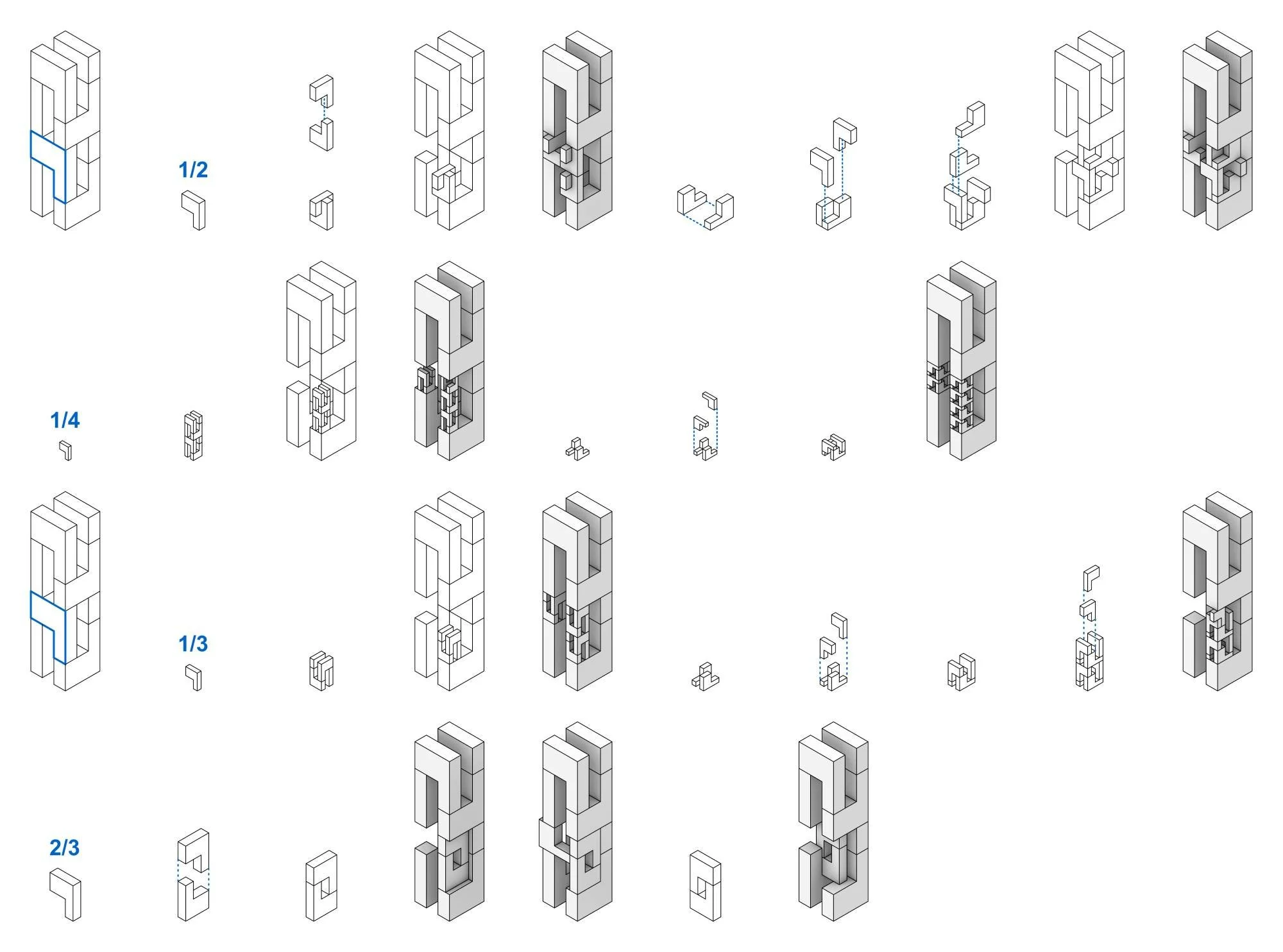 1/2

1/4

1/3

2/3