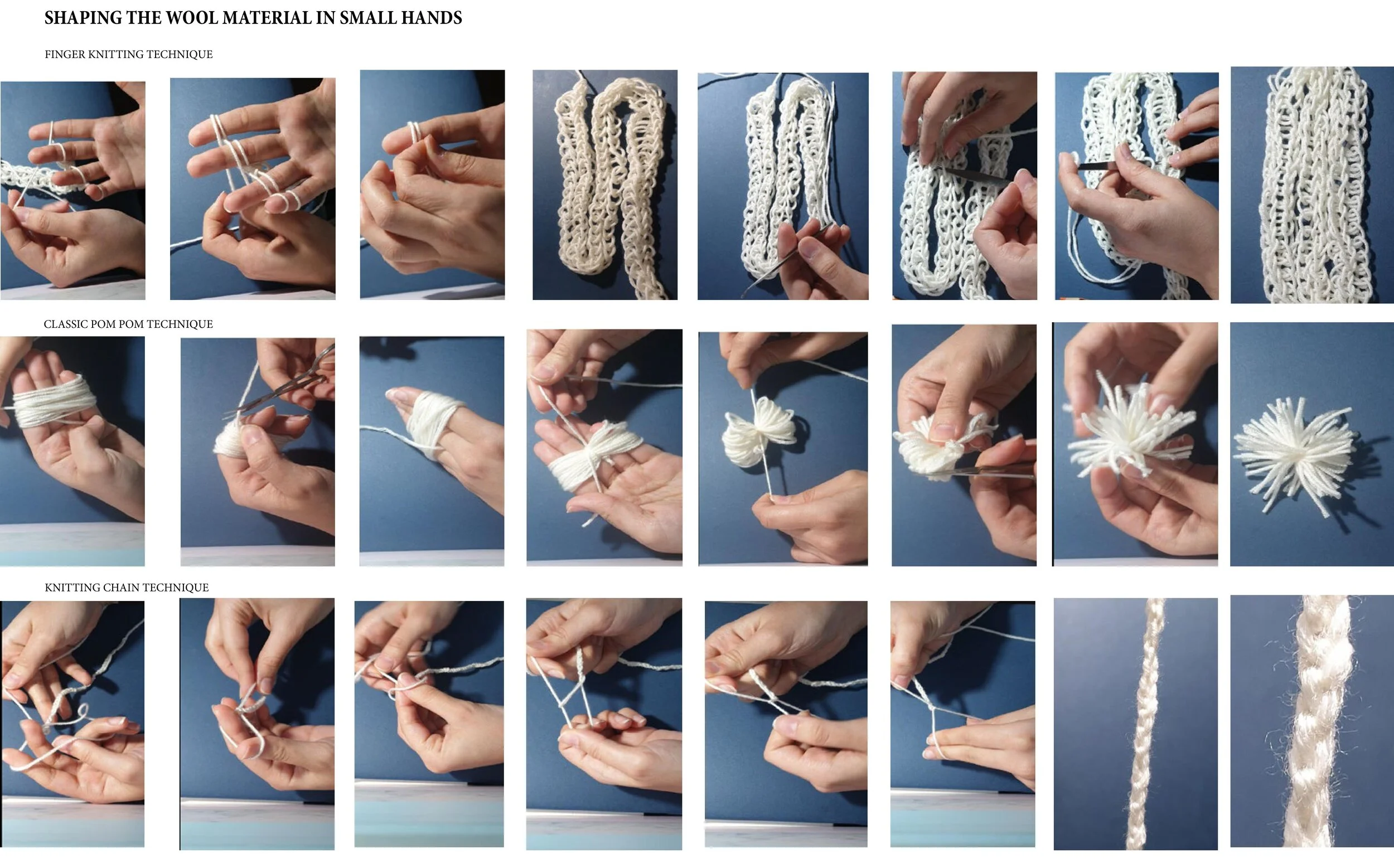 SHAPING THE WOOL MATERIAL IN SMALL HANDS

FINGER KNITTING TECHNIQUE

CLASSIC POM POM TECHNIQUE

KNITTING CHAIN TECHNIQUE