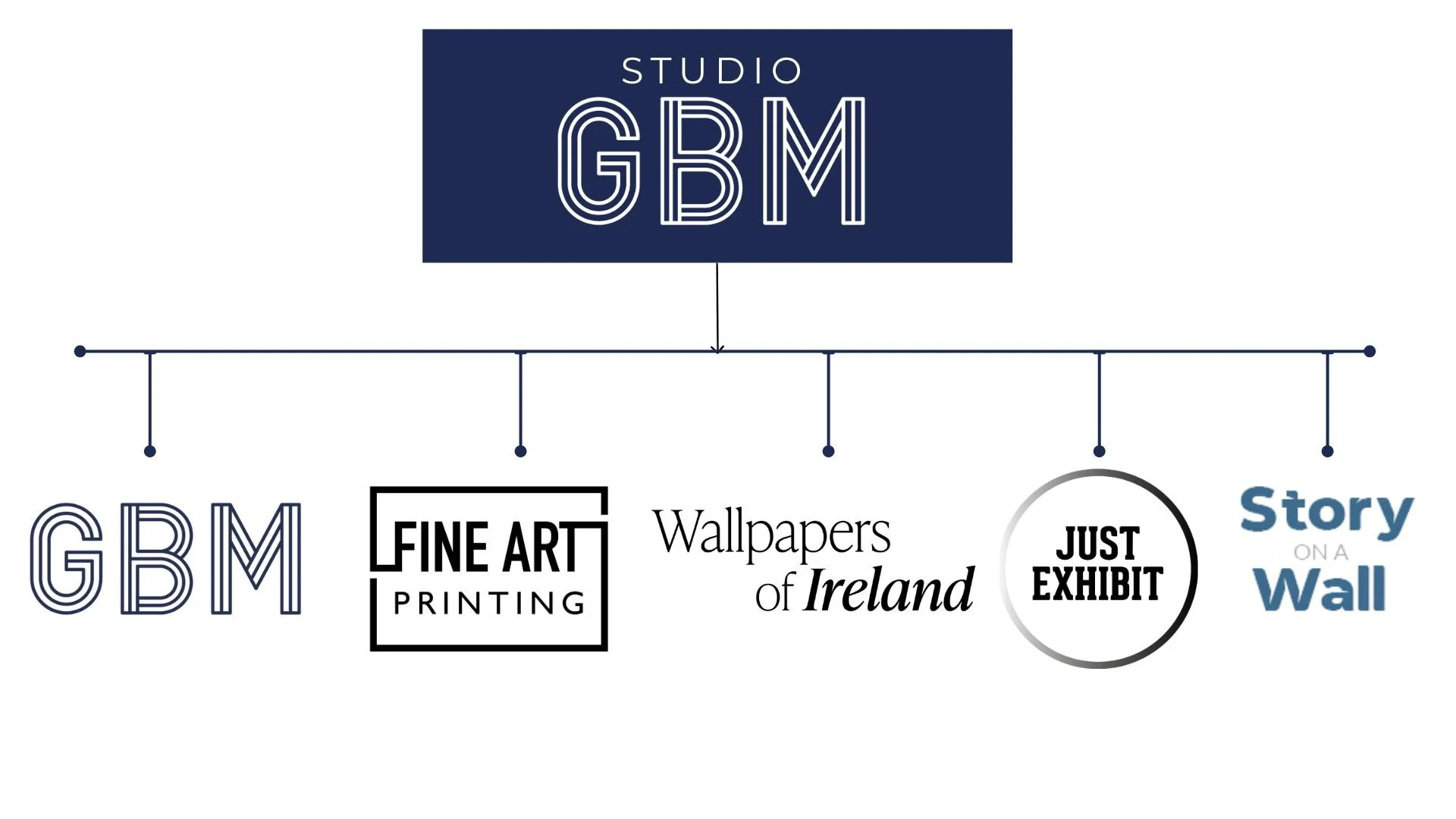 STUDIO
GBM

GBM

FINE ART
PRINTING

Wallpapers
of Ireland

JUST
EXHIBIT

Story
ON A
Wall