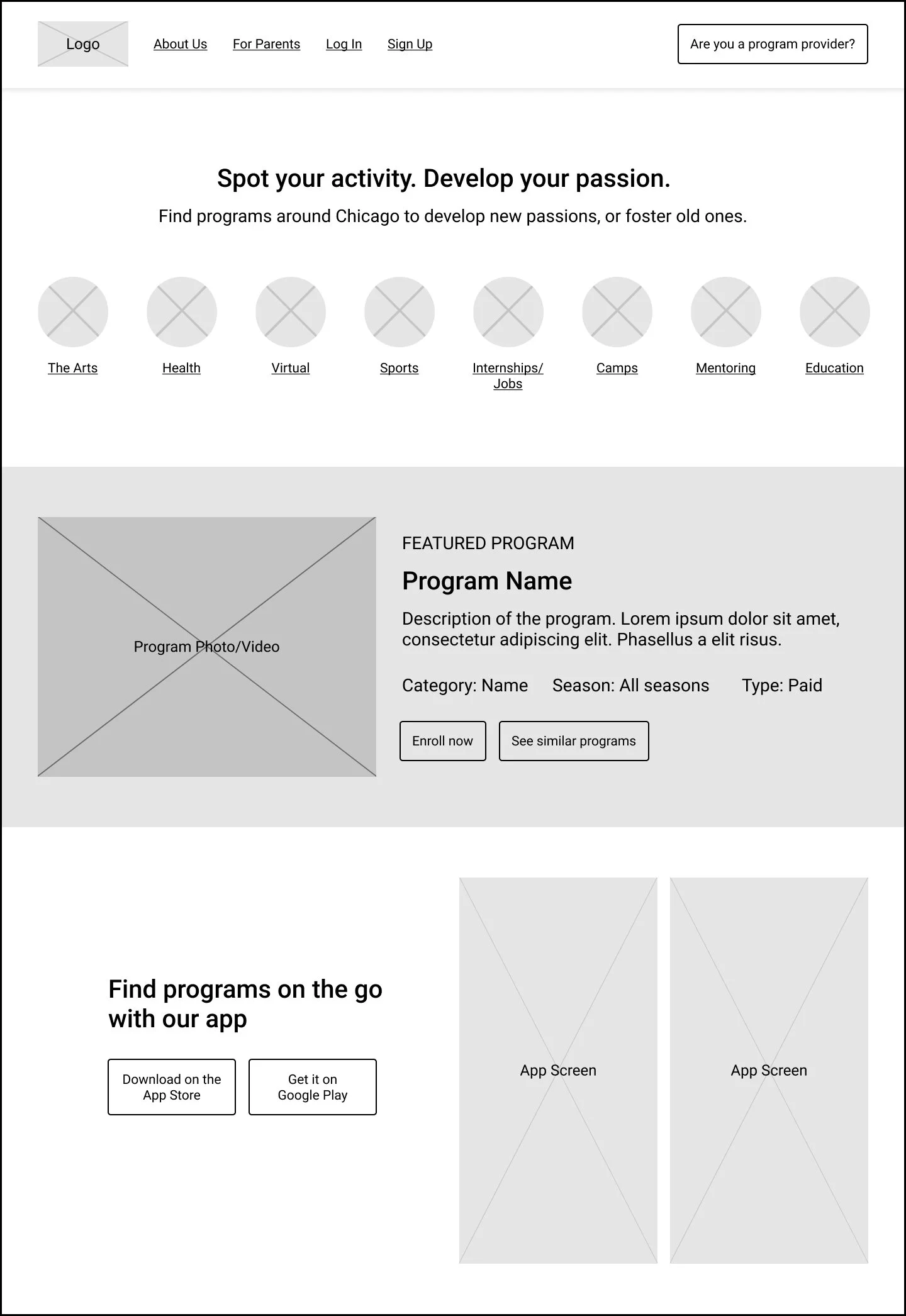 Logo About Us For Parents Log In Sign Up

Are you a program provider?

Spot your activity. Develop your passion.

Find programs around Chicago to develop new passions, or foster old ones.

The Arts Health Virtual Sports Internships/ Jobs Camps Mentoring Education

Program Photo/Video

FEATURED PROGRAM

Program Name

Description of the program. Lorem ipsum dolor sit amet, consectetur adipiscing elit. Phasellus a elit risus.

Category: Name Season: All seasons Type: Paid

Enroll now

See similar programs

Find programs on the go with our app

Download on the App Store

Get it on Google Play

App Screen

App Screen