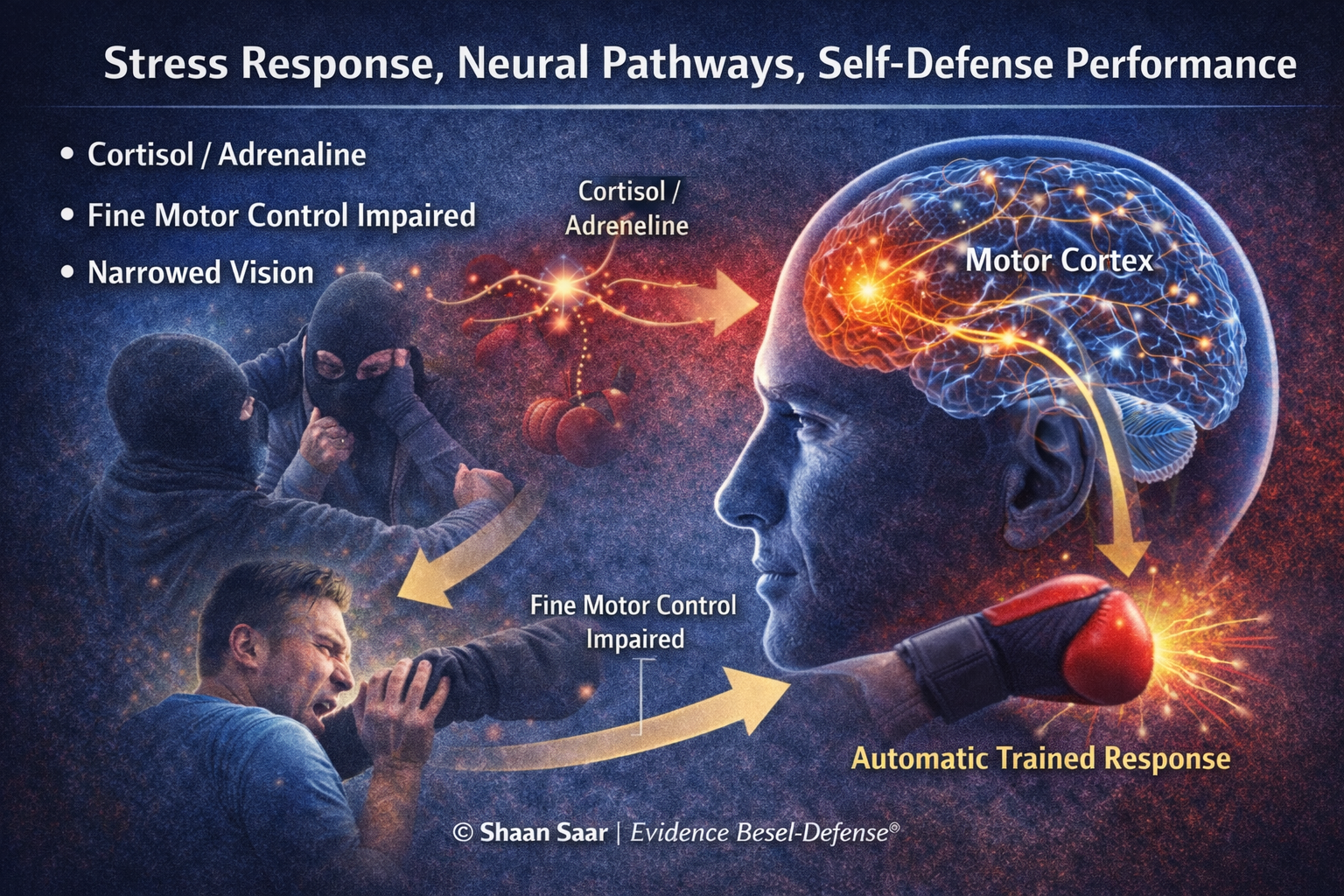 Stress Response, Neural Pathways, Self-Defense Performance

• Cortisol / Adrenaline

• Fine Motor Control Impaired

• Narrowed Vision

Cortisol / Adreneline

Motor Cortex

Fine Motor Control Impaired

Automatic Trained Response

© Shaan Saar | Evidence Besel-Defense®