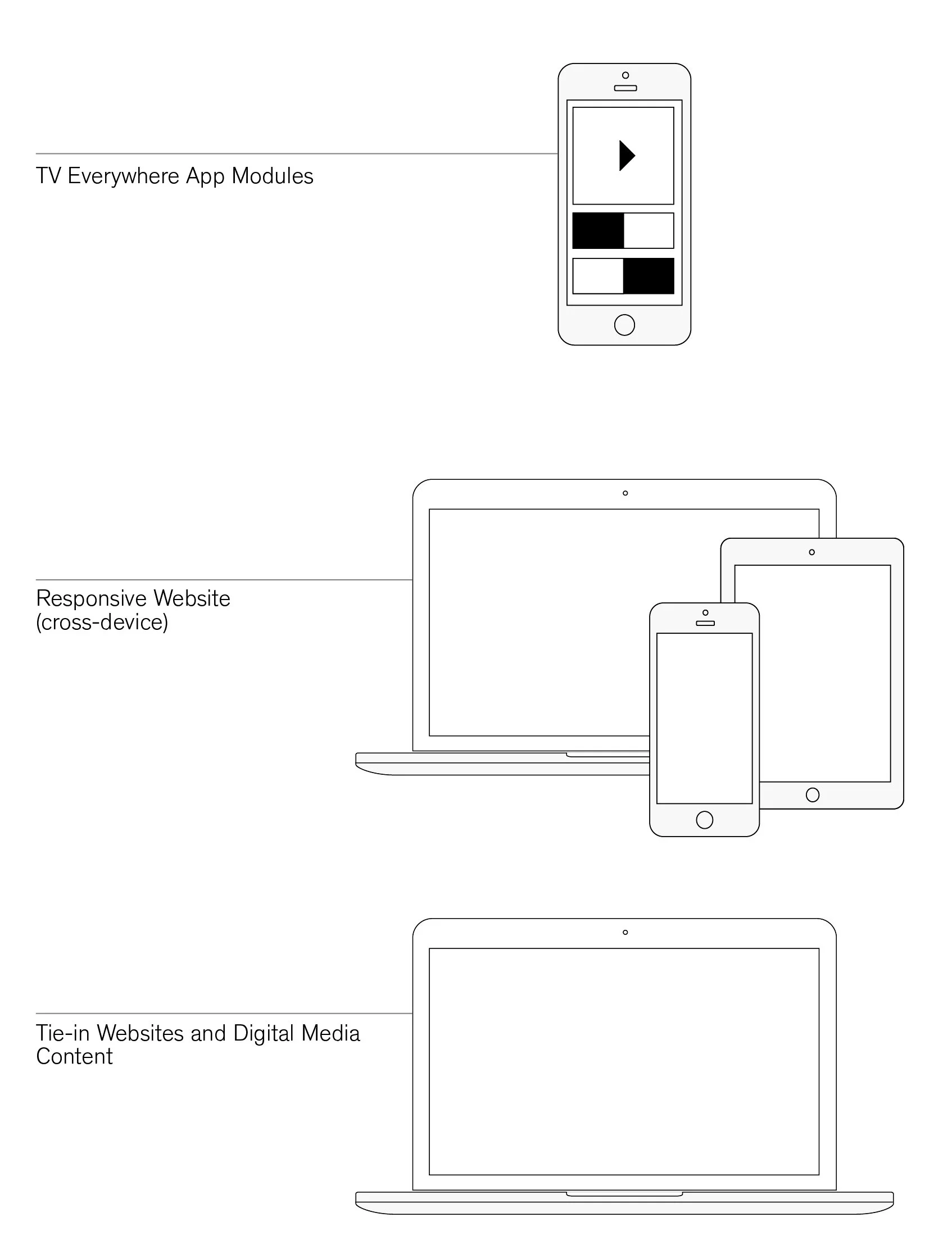 TV Everywhere App Modules

Responsive Website
(cross-device)

Tie-in Websites and Digital Media Content