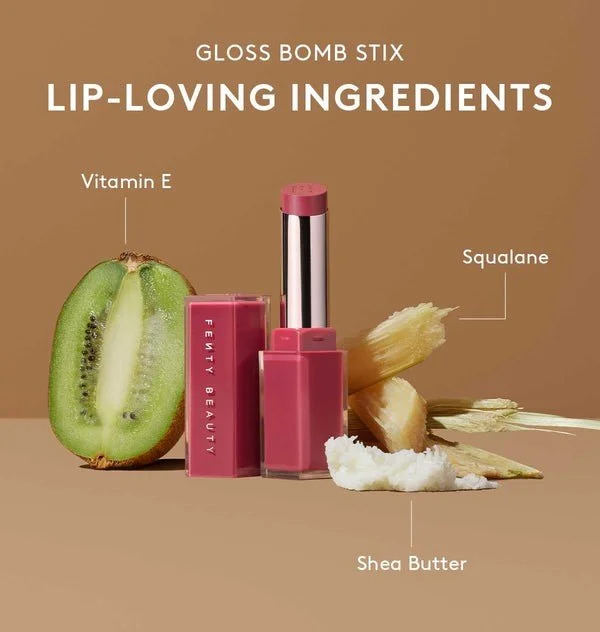 GLOSS BOMB STIX

LIP-LOVING INGREDIENTS

Vitamin E

Squalane

FENTY BEAUTY

Shea Butter