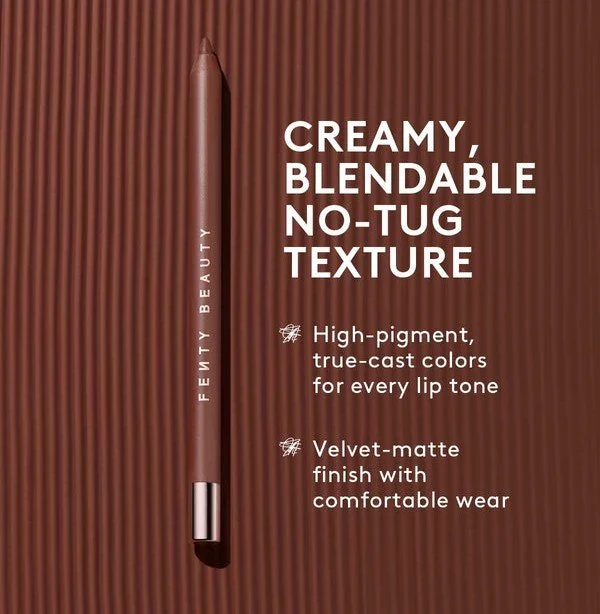 FENTY BEAUTY

CREAMY, BLENDABLE NO-TUG TEXTURE

High-pigment, true-cast colors for every lip tone

Velvet-matte finish with comfortable wear