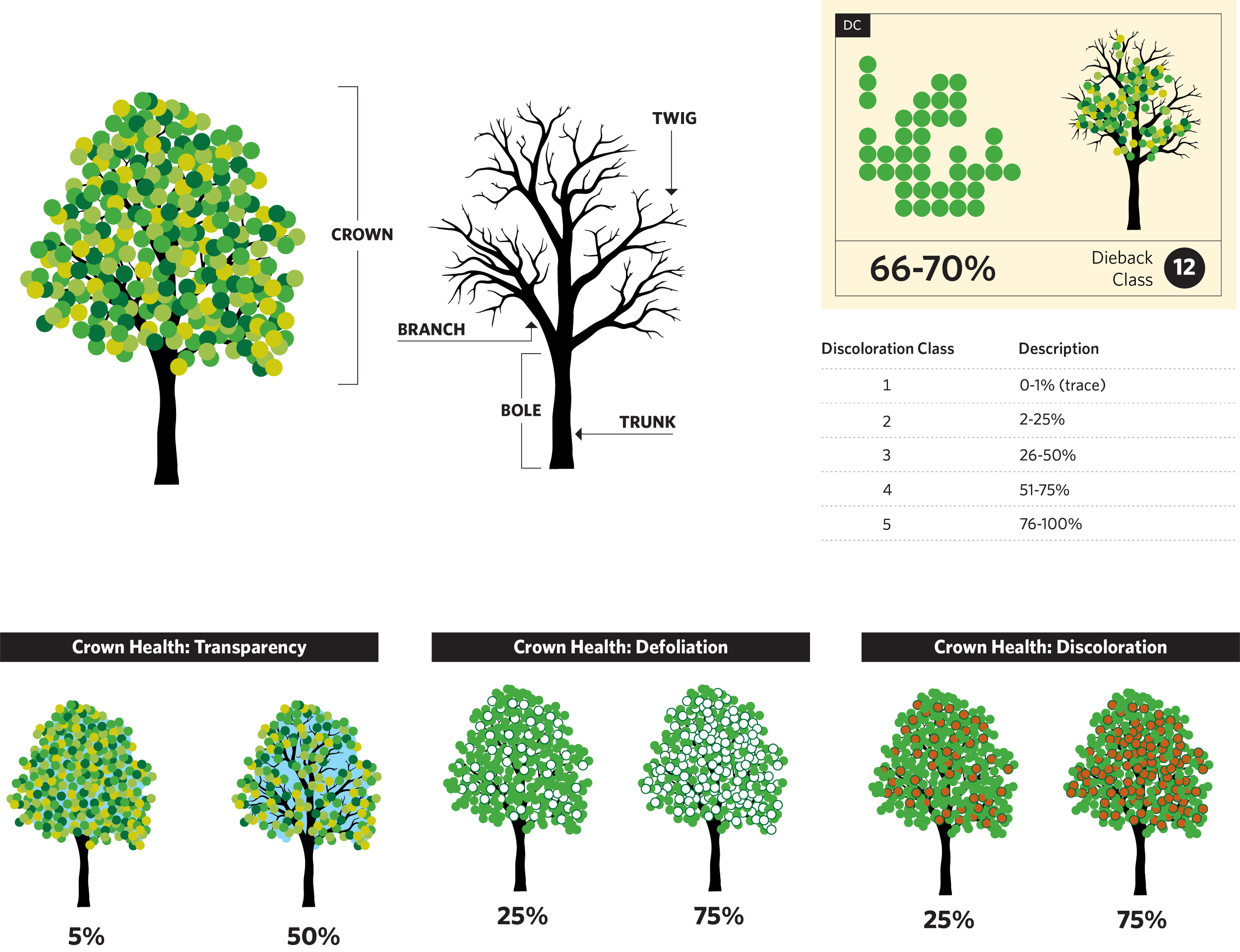 CROWN

TWIG

BRANCH

BOLE

TRUNK

DC

66-70%

Dieback Class

12

| Discoloration Class | Description |
|---|---|
| 1 | 0-1% (trace) |
| 2 | 2-25% |
| 3 | 26-50% |
| 4 | 51-75% |
| 5 | 76-100% |

Crown Health: Transparency

5%

50%

Crown Health: Defoliation

25%

75%

Crown Health: Discoloration

25%

75%