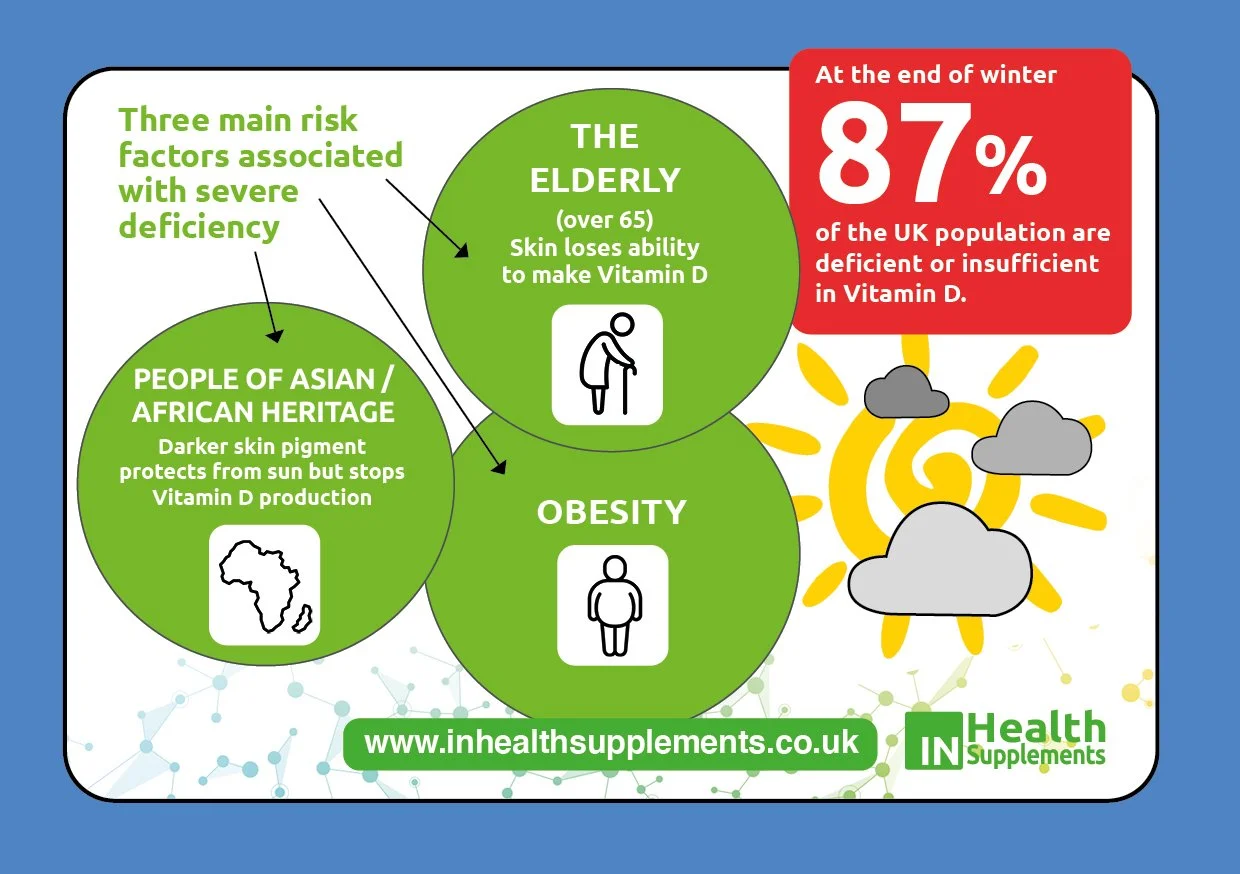 Three main risk factors associated with severe deficiency

THE ELDERLY
(over 65)
Skin loses ability to make Vitamin D

At the end of winter
87%
of the UK population are deficient or insufficient in Vitamin D.

PEOPLE OF ASIAN / AFRICAN HERITAGE
Darker skin pigment protects from sun but stops Vitamin D production

OBESITY

www.inhealthsupplements.co.uk

IN Health Supplements