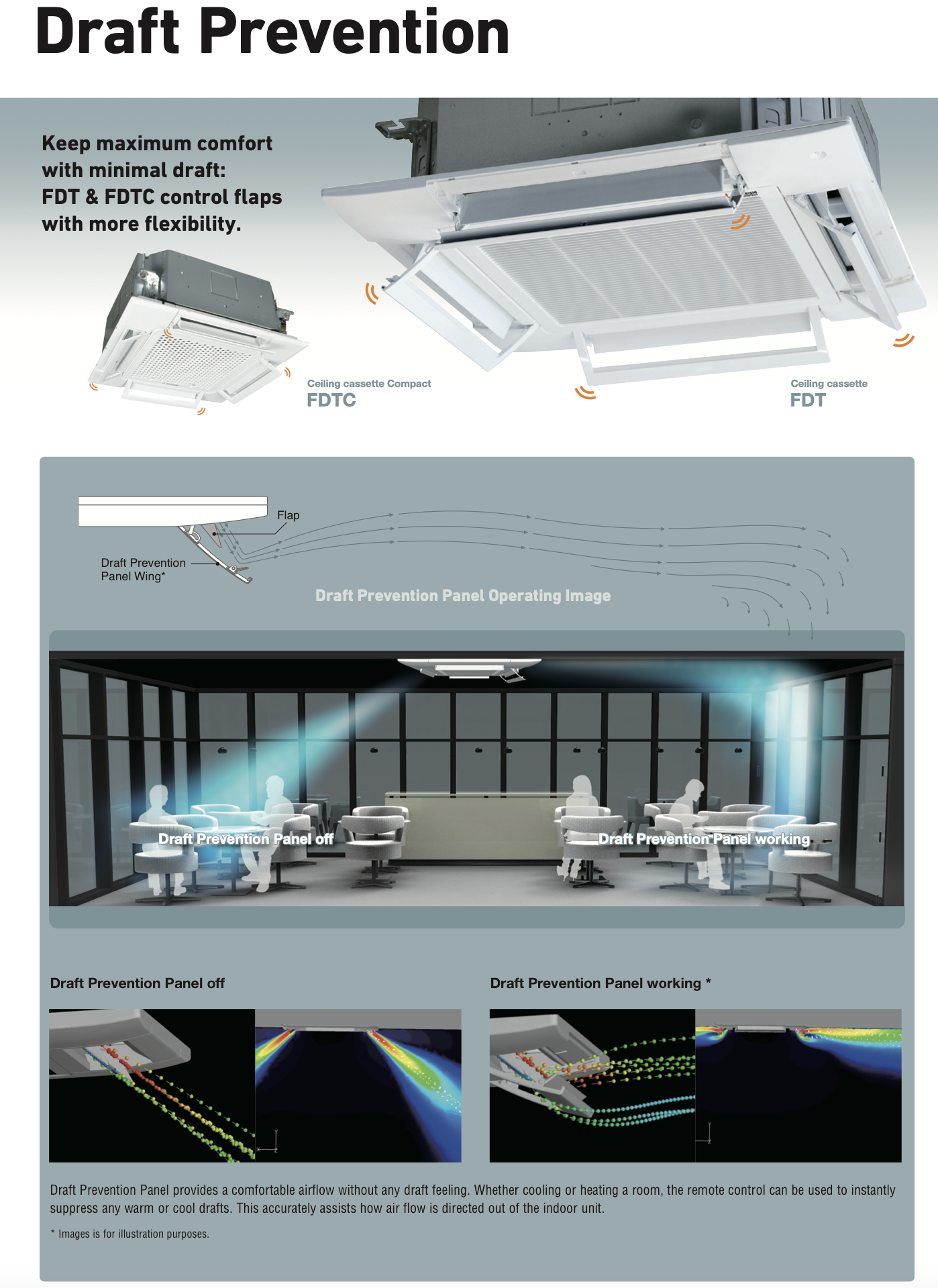 Draft Prevention

Keep maximum comfort with minimal draft: FDT & FDTC control flaps with more flexibility.

Ceiling cassette Compact
FDTC

Ceiling cassette
FDT

Flap

Draft Prevention Panel Wing*

Draft Prevention Panel Operating Image

Draft Prevention Panel off

Draft Prevention Panel working

Draft Prevention Panel off

Draft Prevention Panel working *

Draft Prevention Panel provides a comfortable airflow without any draft feeling. Whether cooling or heating a room, the remote control can be used to instantly suppress any warm or cool drafts. This accurately assists how air flow is directed out of the indoor unit.

* Images is for illustration purposes.