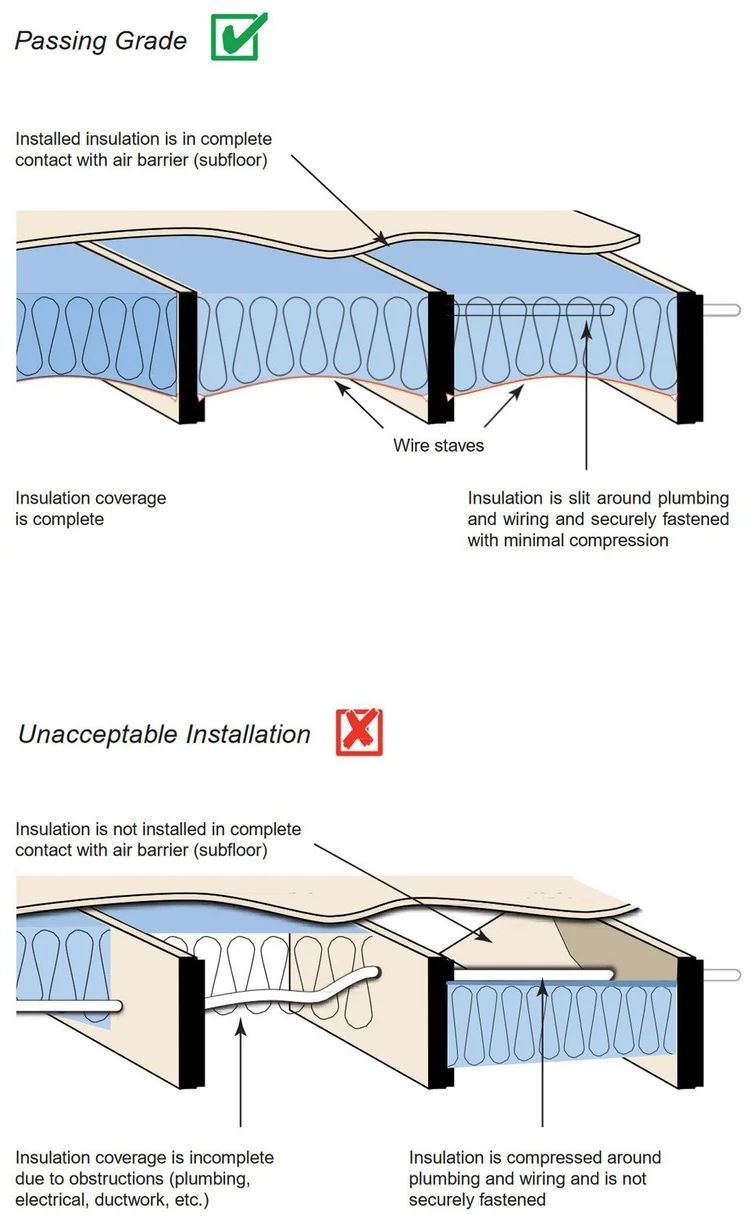 Passing Grade

Installed insulation is in complete contact with air barrier (subfloor)

Wire staves

Insulation coverage is complete

Insulation is slit around plumbing and wiring and securely fastened with minimal compression

Unacceptable Installation

Insulation is not installed in complete contact with air barrier (subfloor)

Insulation coverage is incomplete due to obstructions (plumbing, electrical, ductwork, etc.)

Insulation is compressed around plumbing and wiring and is not securely fastened