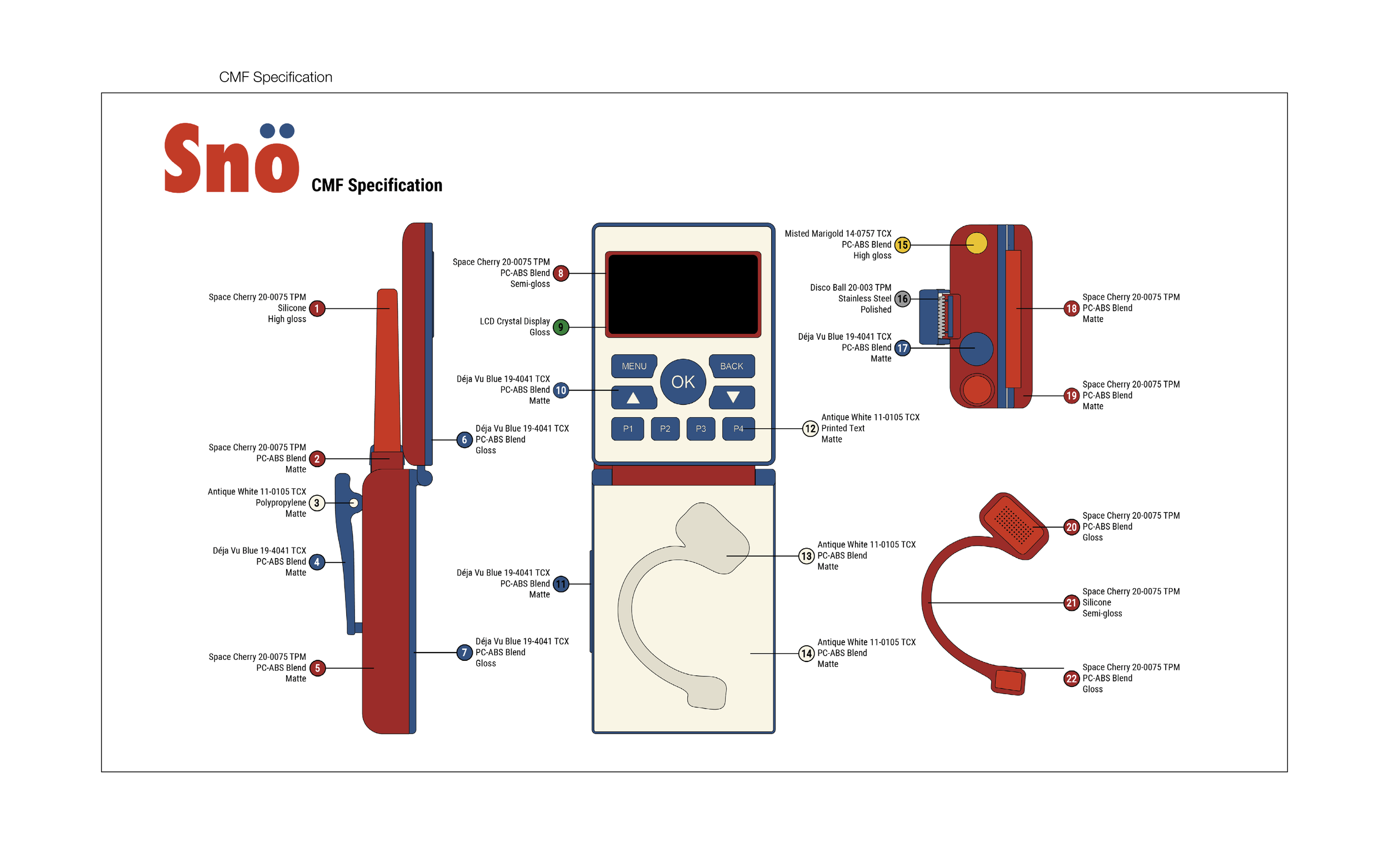 CMF Specification

Snö CMF Specification

Space Cherry 20-0075 TPM
Silicone
High gloss
1

Space Cherry 20-0075 TPM
PC-ABS Blend
Matte
2

Antique White 11-0105 TCX
Polypropylene
Matte
3

Déja Vu Blue 19-4041 TCX
PC-ABS Blend
Matte
4

Space Cherry 20-0075 TPM
PC-ABS Blend
Matte
5

6
Déja Vu Blue 19-4041 TCX
PC-ABS Blend
Gloss

7
Déja Vu Blue 19-4041 TCX
PC-ABS Blend
Gloss

Space Cherry 20-0075 TPM
PC-ABS Blend
Semi-gloss
8

LCD Crystal Display
Gloss
9

Déja Vu Blue 19-4041 TCX
PC-ABS Blend
Matte
10

Déja Vu Blue 19-4041 TCX
PC-ABS Blend
Matte
11

MENU
OK
BACK
P1
P2
P3
P4

12
Antique White 11-0105 TCX
Printed Text
Matte

13
Antique White 11-0105 TCX
PC-ABS Blend
Matte

14
Antique White 11-0105 TCX
PC-ABS Blend
Matte

Misted Marigold 14-0757 TCX
PC-ABS Blend
High gloss
15

Disco Ball 20-003 TPM
Stainless Steel
Polished
16

Déja Vu Blue 19-4041 TCX
PC-ABS Blend
Matte
17

18
Space Cherry 20-0075 TPM
PC-ABS Blend
Matte

19
Space Cherry 20-0075 TPM
PC-ABS Blend
Matte

20
Space Cherry 20-0075 TPM
PC-ABS Blend
Gloss

21
Space Cherry 20-0075 TPM
Silicone
Semi-gloss

22
Space Cherry 20-0075 TPM
PC-ABS Blend
Gloss