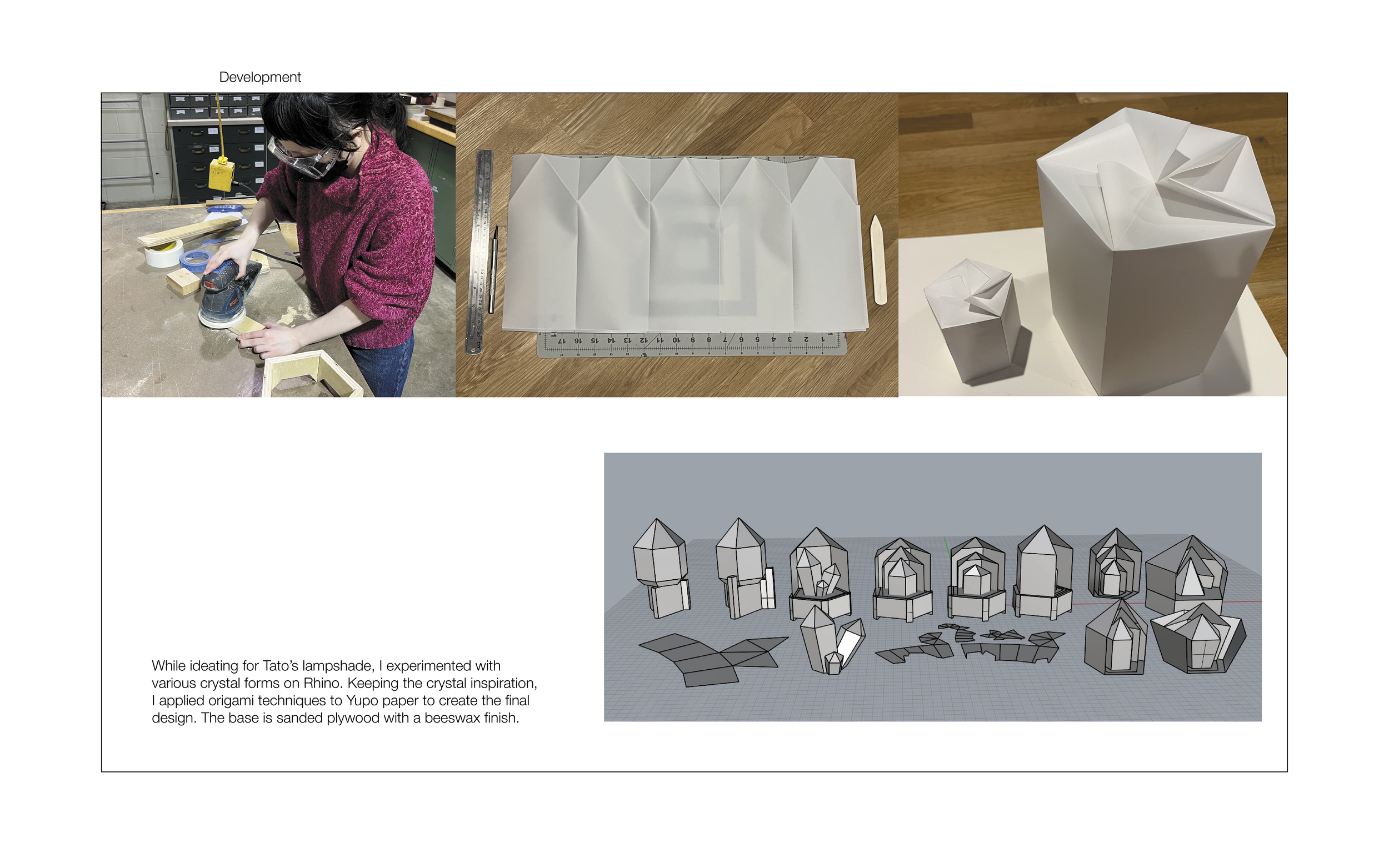 Development

17 16 15 14 13 12 11 10 9 8 7 6 5 4 3 2 1

While ideating for Tato's lampshade, I experimented with various crystal forms on Rhino. Keeping the crystal inspiration, I applied origami techniques to Yupo paper to create the final design. The base is sanded plywood with a beeswax finish.